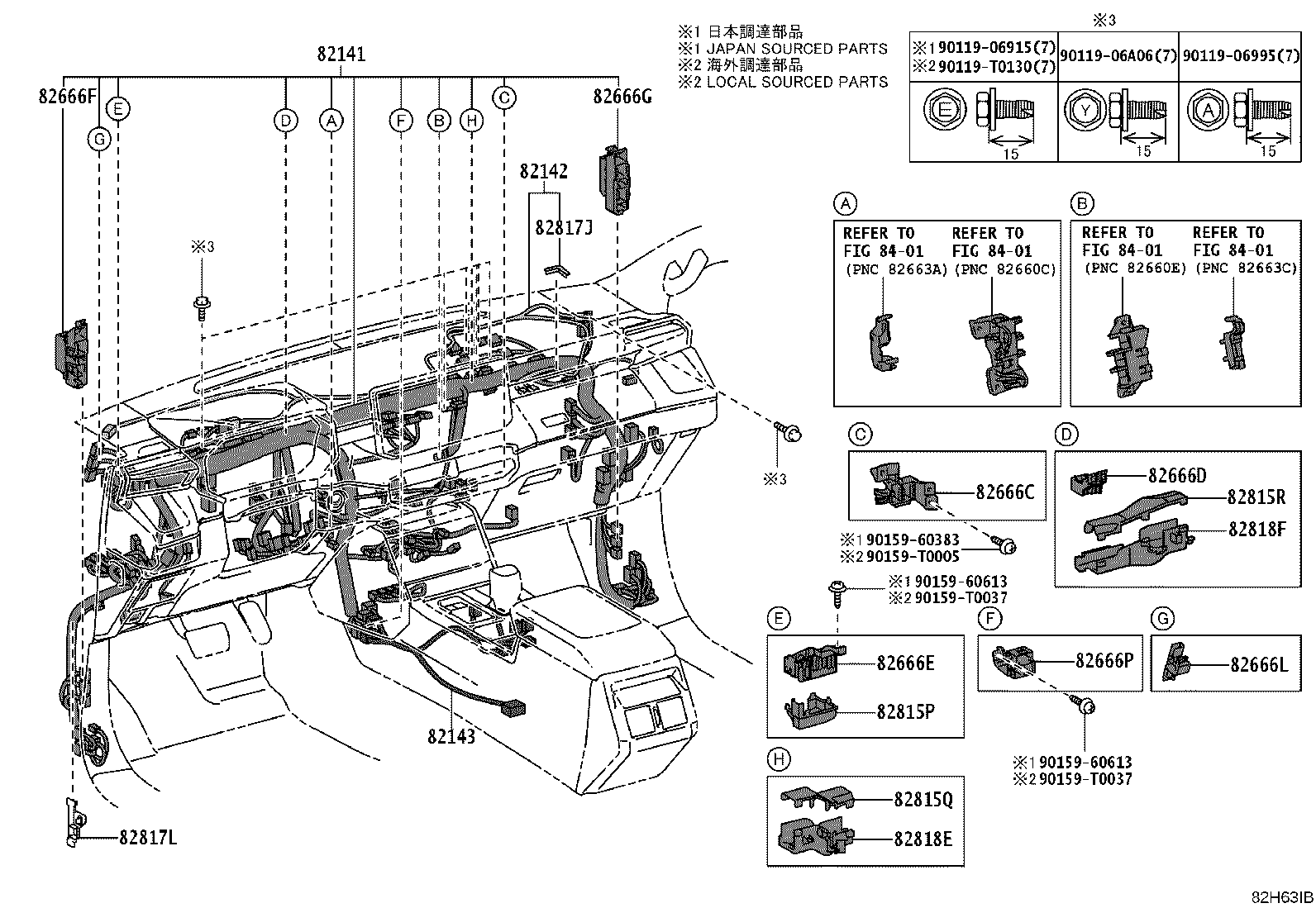 ※1 日本調達部品
※1 JAPAN SOURCED PARTS
※2 海外調達部品
※2 LOCAL SOURCED PARTS

※3

| ※1 90119-06915(7) ※2 90119-T0130(7) | 90119-06A06(7) | 90119-06995(7) |
|---|---|---|
| E 15 | Y 15 | A 15 |

82141
82666F
E
G
D
A
F
B
H
C
82666G
82142
82817J
※3
※3
82143
82817L

A
REFER TO FIG 84-01 (PNC 82663A)
REFER TO FIG 84-01 (PNC 82660C)

B
REFER TO FIG 84-01 (PNC 82660E)
REFER TO FIG 84-01 (PNC 82663C)

C
82666C
※1 90159-60383
※2 90159-T0005

D
82666D
82815R
82818F

※1 90159-60613
※2 90159-T0037

E
82666E
82815P

F
82666P
※1 90159-60613
※2 90159-T0037

G
82666L

H
82815Q
82818E

82H63IB