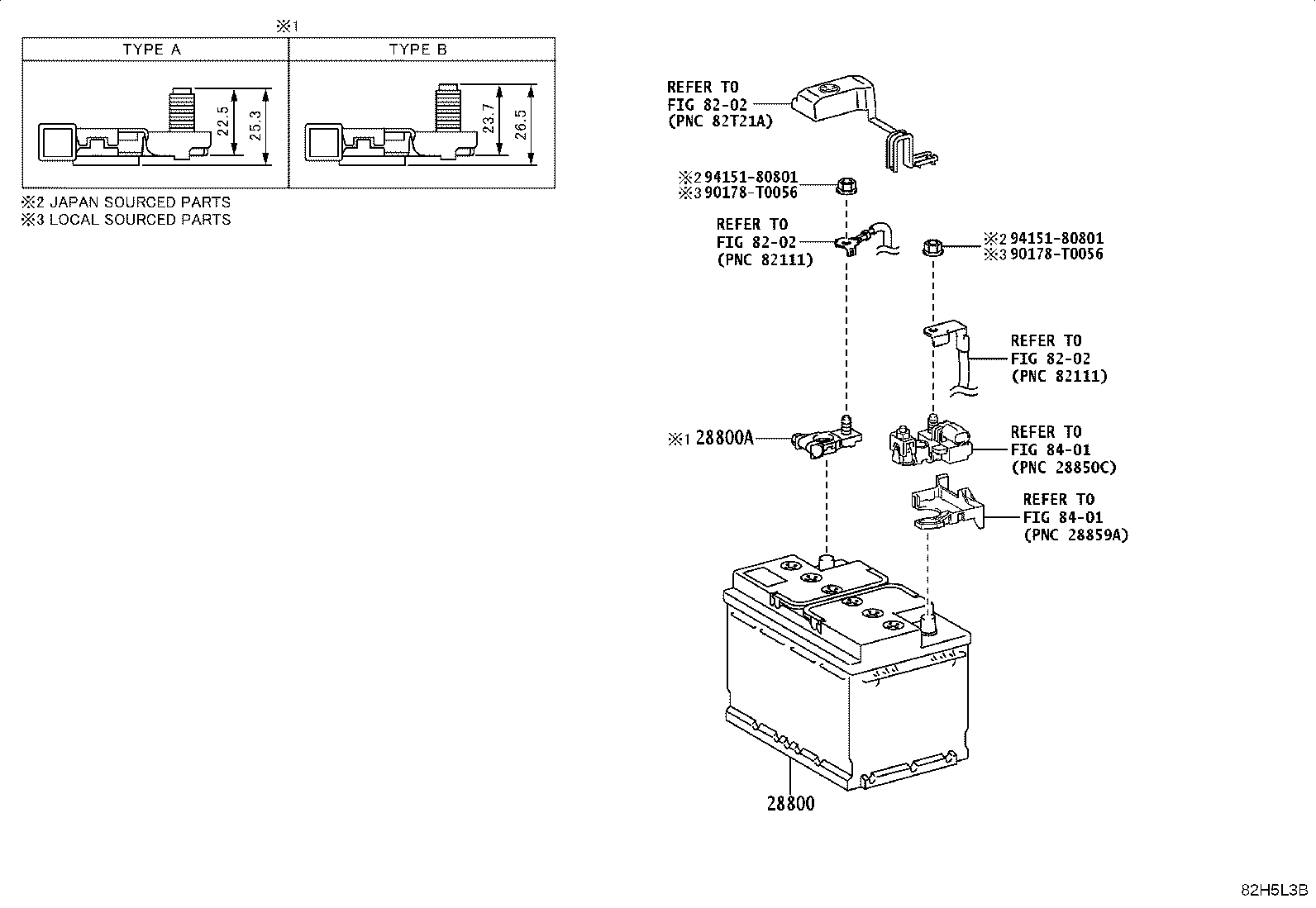 ※1

| TYPE A | TYPE B |
|---|---|
| 22.5 25.3 | 23.7 26.5 |

※2 JAPAN SOURCED PARTS
※3 LOCAL SOURCED PARTS

REFER TO
FIG 82-02
(PNC 82T21A)

※2 94151-80801
※3 90178-T0056

REFER TO
FIG 82-02
(PNC 82111)

※2 94151-80801
※3 90178-T0056

REFER TO
FIG 82-02
(PNC 82111)

※1 28800A

REFER TO
FIG 84-01
(PNC 28850C)

REFER TO
FIG 84-01
(PNC 28859A)

28800

82H5L3B