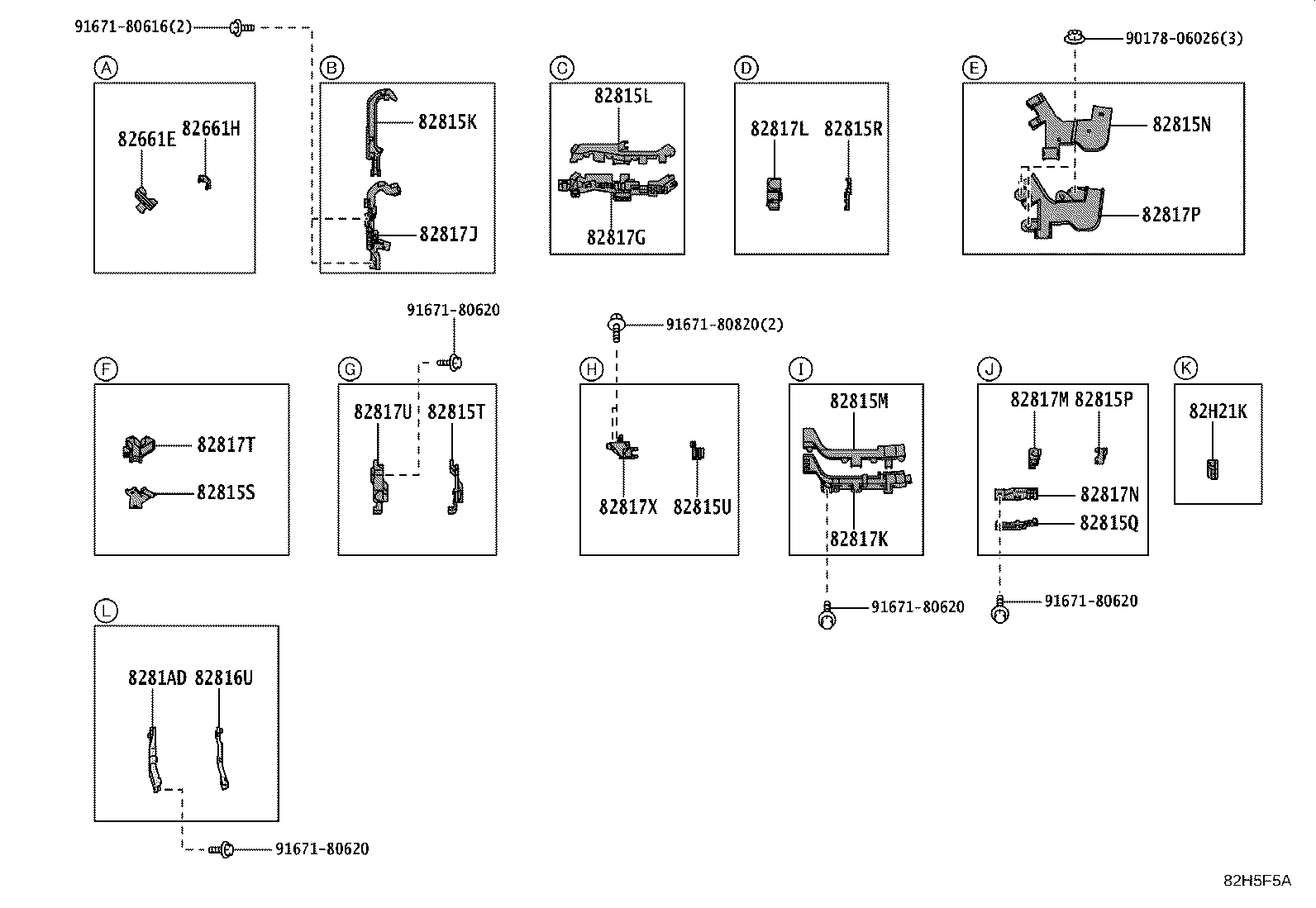 91671-80616(2)

90178-06026(3)

A
82661E
82661H

B
82815K
82817J

C
82815L
82817G

D
82817L
82815R

E
82815N
82817P

91671-80620

91671-80820(2)

F
82817T
82815S

G
82817U
82815T

H
82817X
82815U

I
82815M
82817K

J
82817M
82815P
82817N
82815Q

K
82H21K

91671-80620

91671-80620

L
8281AD
82816U

91671-80620

82H5F5A