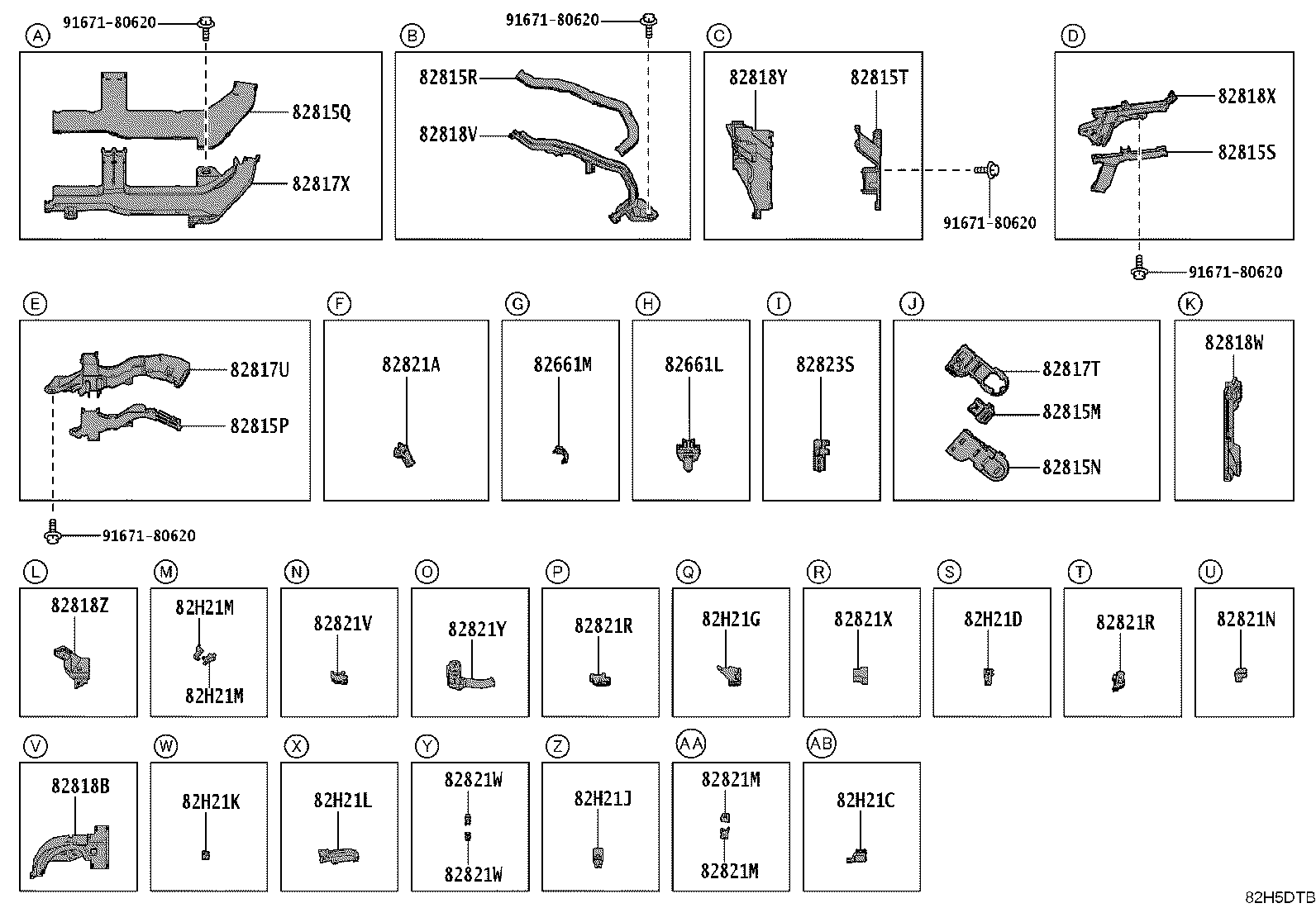 A
91671-80620
82815Q
82817X

B
91671-80620
82815R
82818V

C
82818Y
82815T
91671-80620

D
82818X
82815S
91671-80620

E
82817U
82815P
91671-80620

F
82821A

G
82661M

H
82661L

I
82823S

J
82817T
82815M
82815N

K
82818W

L
82818Z

M
82H21M
82H21M

N
82821V

O
82821Y

P
82821R

Q
82H21G

R
82821X

S
82H21D

T
82821R

U
82821N

V
82818B

W
82H21K

X
82H21L

Y
82821W
82821W

Z
82H21J

AA
82821M
82821M

AB
82H21C

82H5DTB