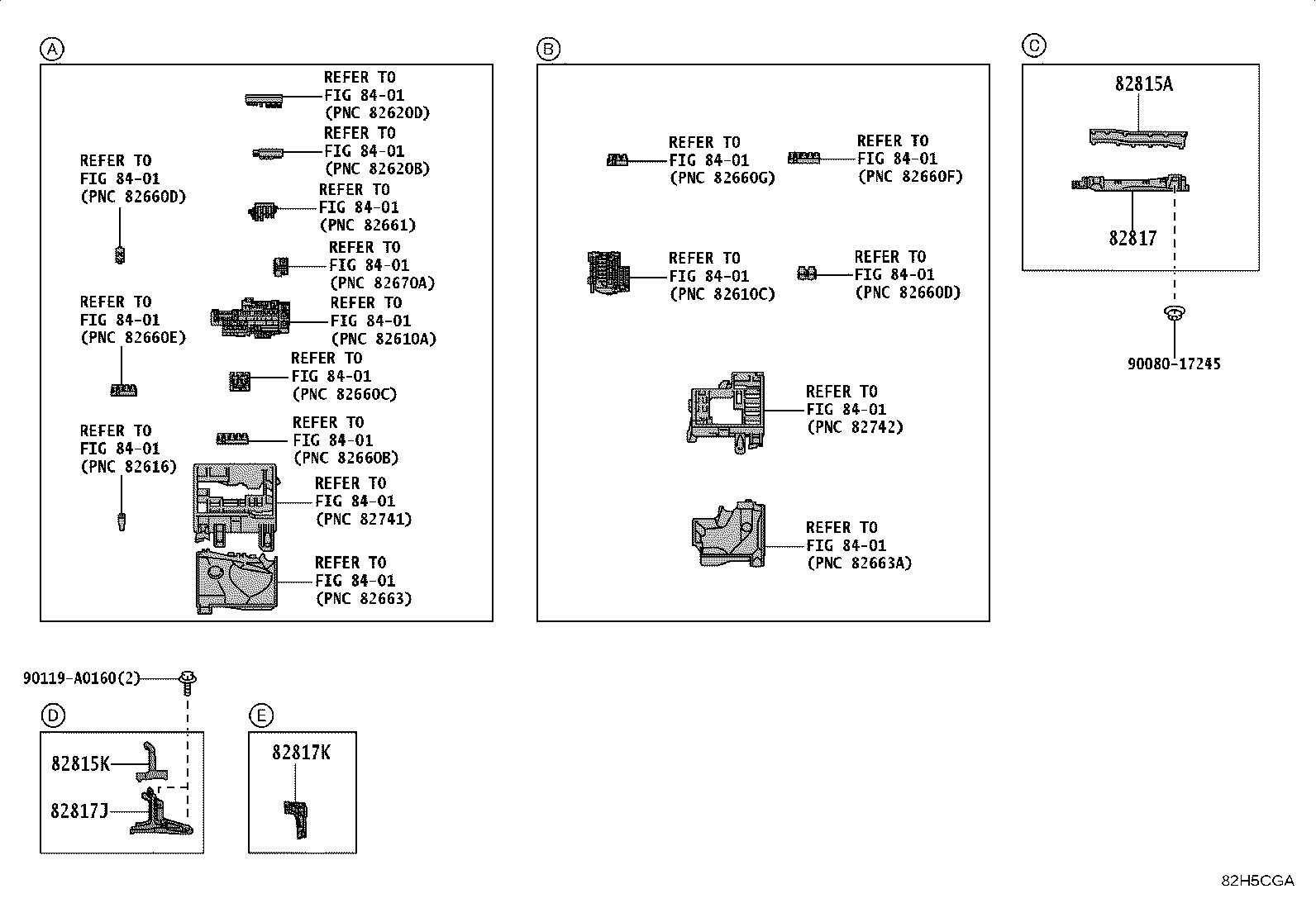 A

REFER TO FIG 84-01 (PNC 82620D)

REFER TO FIG 84-01 (PNC 82620B)

REFER TO FIG 84-01 (PNC 82660D)

REFER TO FIG 84-01 (PNC 82661)

REFER TO FIG 84-01 (PNC 82670A)

REFER TO FIG 84-01 (PNC 82660E)

REFER TO FIG 84-01 (PNC 82610A)

REFER TO FIG 84-01 (PNC 82660C)

REFER TO FIG 84-01 (PNC 82616)

REFER TO FIG 84-01 (PNC 82660B)

REFER TO FIG 84-01 (PNC 82741)

REFER TO FIG 84-01 (PNC 82663)

B

REFER TO FIG 84-01 (PNC 82660G)

REFER TO FIG 84-01 (PNC 82660F)

REFER TO FIG 84-01 (PNC 82610C)

REFER TO FIG 84-01 (PNC 82660D)

REFER TO FIG 84-01 (PNC 82742)

REFER TO FIG 84-01 (PNC 82663A)

C

82815A

82817

90080-17245

90119-A0160(2)

D

82815K

82817J

E

82817K

82H5CGA