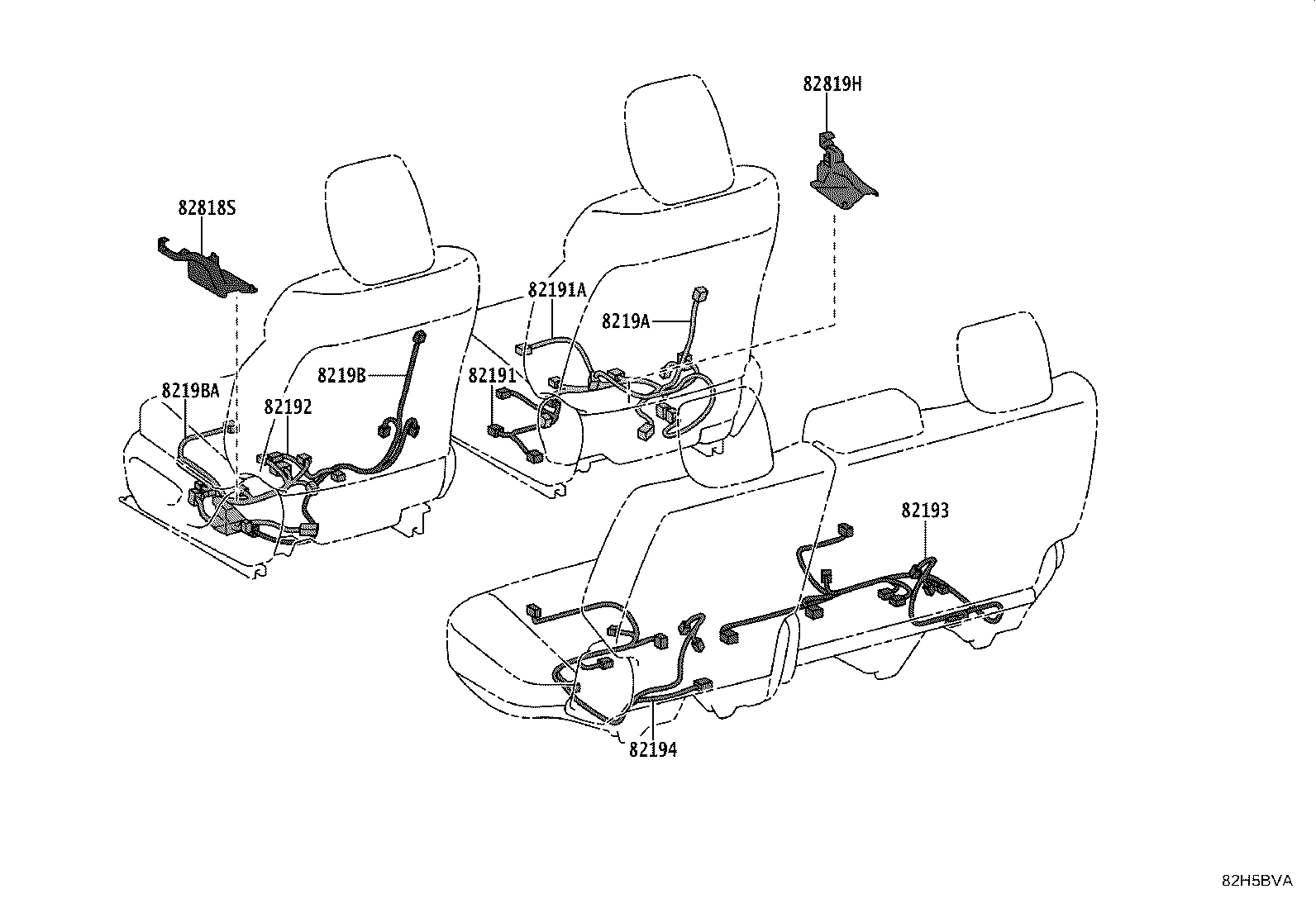 82819H

82818S

82191A

8219A

8219B

82191

8219BA

82192

82193

82194

82H5BVA