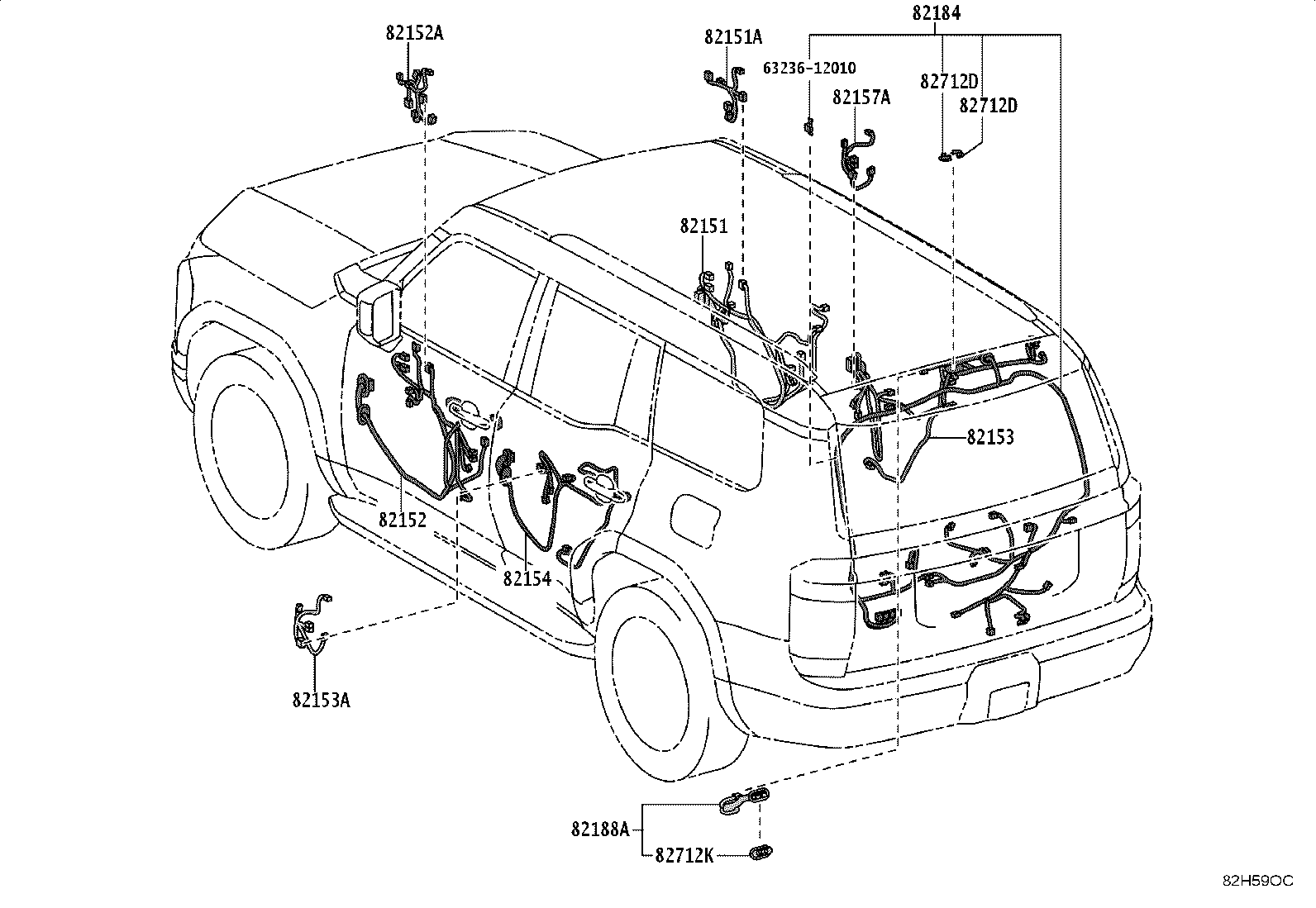 82152A
82151A
82184
63236-12010
82712D
82157A
82712D
82151
82153
82152
82154
82153A
82188A
82712K
82H59OC