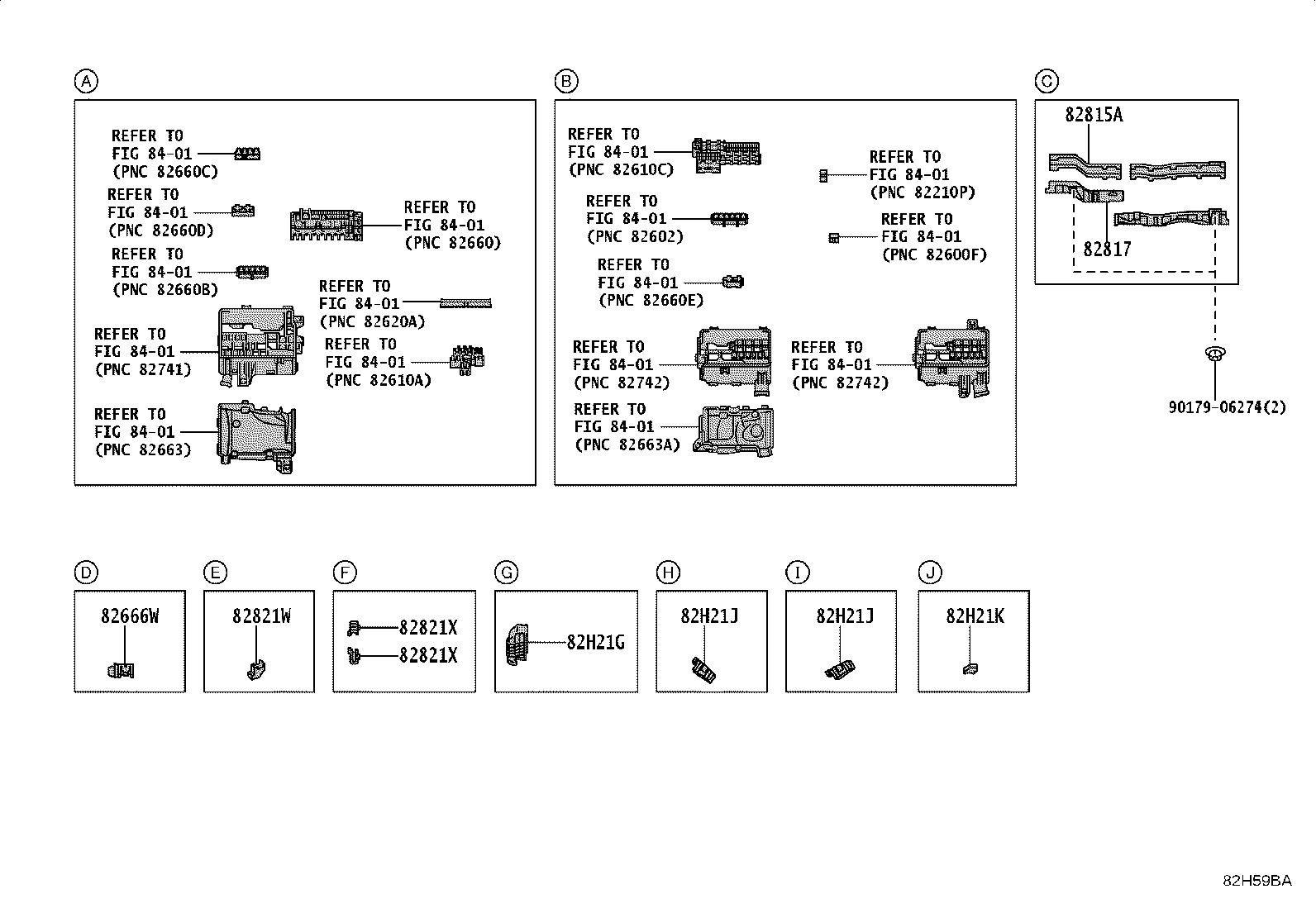 A

REFER TO
FIG 84-01
(PNC 82660C)

REFER TO
FIG 84-01
(PNC 82660D)

REFER TO
FIG 84-01
(PNC 82660)

REFER TO
FIG 84-01
(PNC 82660B)

REFER TO
FIG 84-01
(PNC 82620A)

REFER TO
FIG 84-01
(PNC 82741)

REFER TO
FIG 84-01
(PNC 82610A)

REFER TO
FIG 84-01
(PNC 82663)

B

REFER TO
FIG 84-01
(PNC 82610C)

REFER TO
FIG 84-01
(PNC 82210P)

REFER TO
FIG 84-01
(PNC 82602)

REFER TO
FIG 84-01
(PNC 82600F)

REFER TO
FIG 84-01
(PNC 82660E)

REFER TO
FIG 84-01
(PNC 82742)

REFER TO
FIG 84-01
(PNC 82742)

REFER TO
FIG 84-01
(PNC 82663A)

C

82815A

82817

90179-06274(2)

D

82666W

E

82821W

F

82821X

82821X

G

82H21G

H

82H21J

I

82H21J

J

82H21K

82H59BA