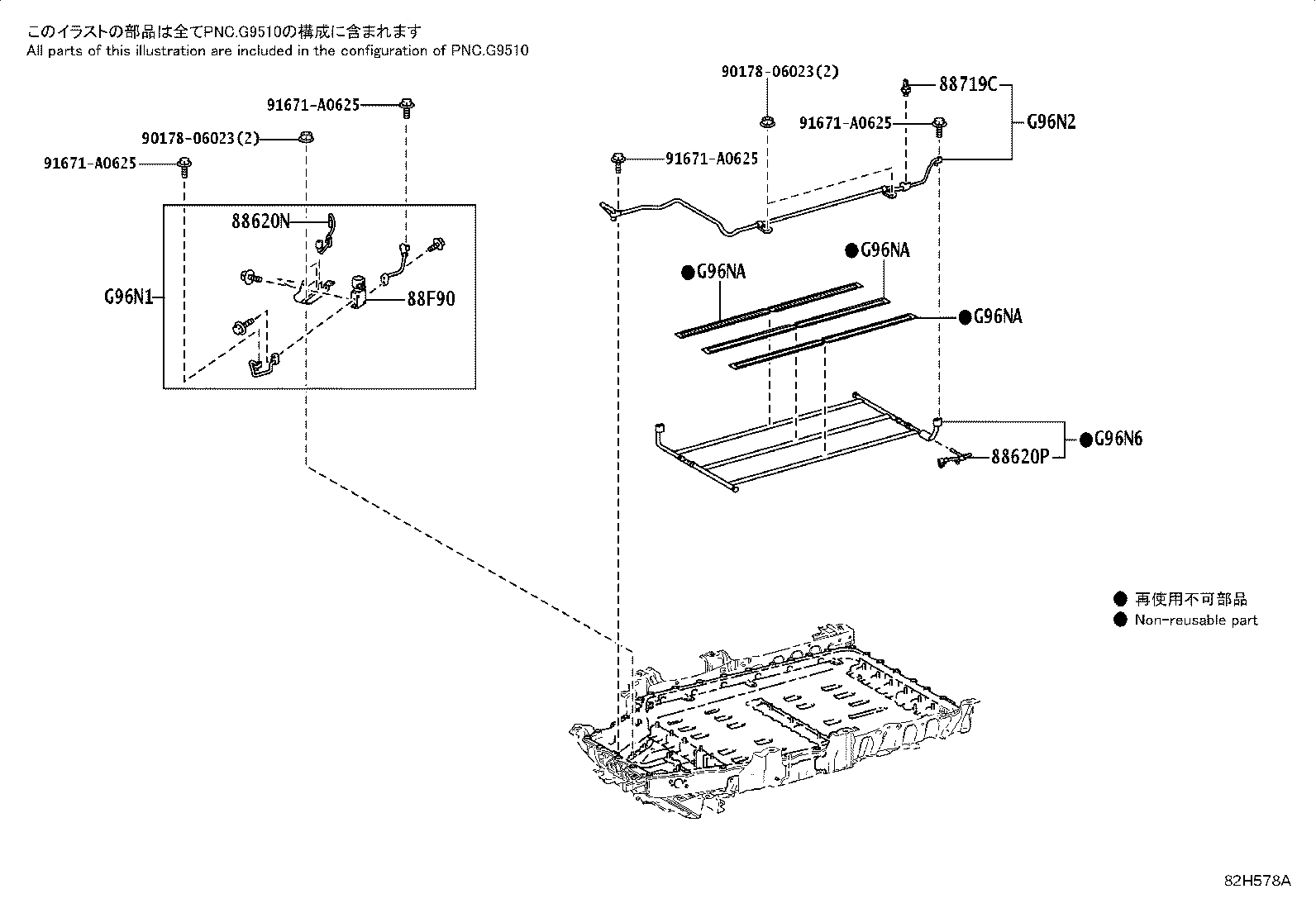 このイラストの部品は全てPNC.G9510の構成に含まれます
All parts of this illustration are included in the configuration of PNC.G9510

91671-A0625
90178-06023(2)
91671-A0625
88620N
G96N1
88F90

90178-06023(2)
88719C
91671-A0625
G96N2
91671-A0625
●G96NA
●G96NA
●G96NA
●G96N6
88620P

● 再使用不可部品
● Non-reusable part

82H578A