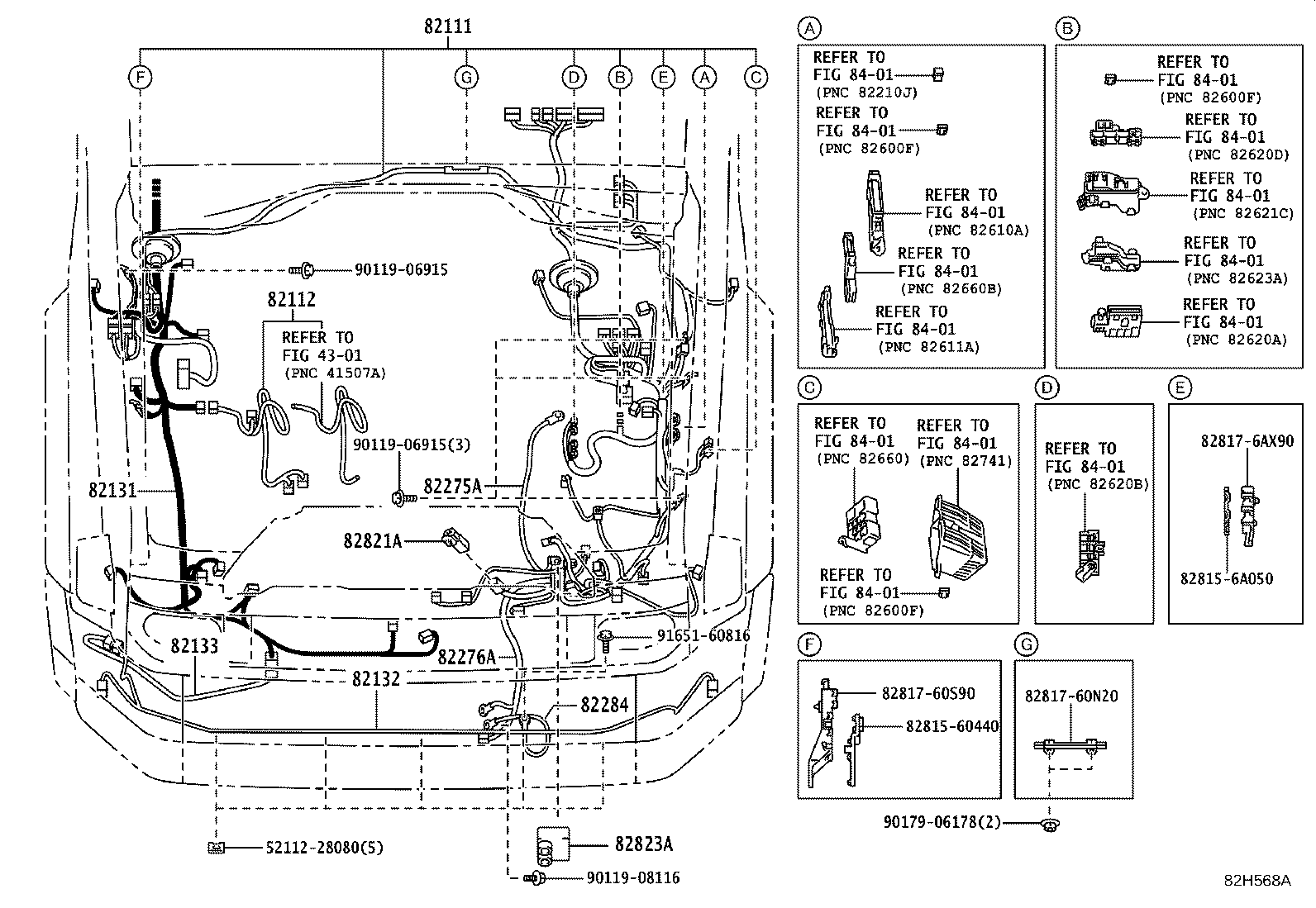 82111

F G D B E A C

90119-06915

82112
REFER TO
FIG 43-01
(PNC 41507A)

90119-06915(3)

82131

82275A

82821A

82133

82276A

91651-60816

82132

82284

52112-28080(5)

82823A

90119-08116

A
REFER TO
FIG 84-01
(PNC 82210J)
REFER TO
FIG 84-01
(PNC 82600F)
REFER TO
FIG 84-01
(PNC 82610A)
REFER TO
FIG 84-01
(PNC 82660B)
REFER TO
FIG 84-01
(PNC 82611A)

B
REFER TO
FIG 84-01
(PNC 82600F)
REFER TO
FIG 84-01
(PNC 82620D)
REFER TO
FIG 84-01
(PNC 82621C)
REFER TO
FIG 84-01
(PNC 82623A)
REFER TO
FIG 84-01
(PNC 82620A)

C
REFER TO
FIG 84-01
(PNC 82660)
REFER TO
FIG 84-01
(PNC 82741)
REFER TO
FIG 84-01
(PNC 82600F)

D
REFER TO
FIG 84-01
(PNC 82620B)

E
82817-6AX90
82815-6A050

F
82817-60S90
82815-60440

G
82817-60N20

90179-06178(2)

82H568A