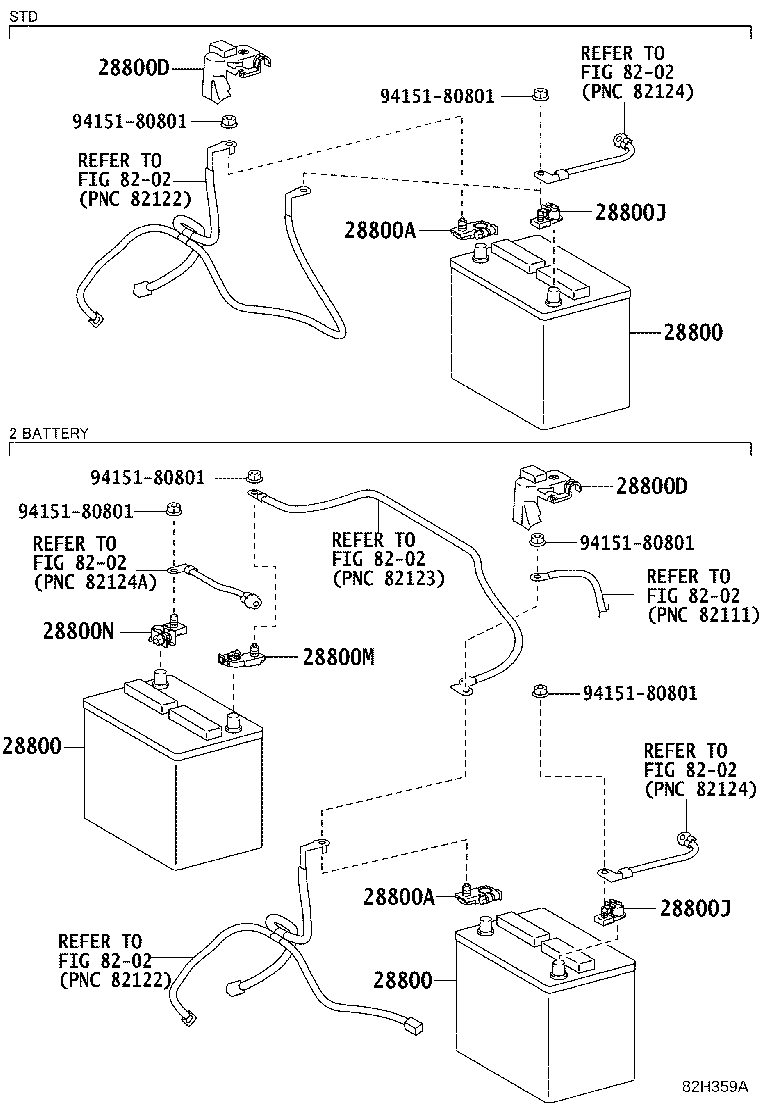 STD

28800D

94151-80801

REFER TO
FIG 82-02
(PNC 82122)

94151-80801

REFER TO
FIG 82-02
(PNC 82124)

28800A

28800J

28800

2 BATTERY

94151-80801

94151-80801

REFER TO
FIG 82-02
(PNC 82124A)

REFER TO
FIG 82-02
(PNC 82123)

28800D

94151-80801

REFER TO
FIG 82-02
(PNC 82111)

28800N

28800M

94151-80801

28800

REFER TO
FIG 82-02
(PNC 82124)

28800A

28800J

REFER TO
FIG 82-02
(PNC 82122)

28800

82H359A