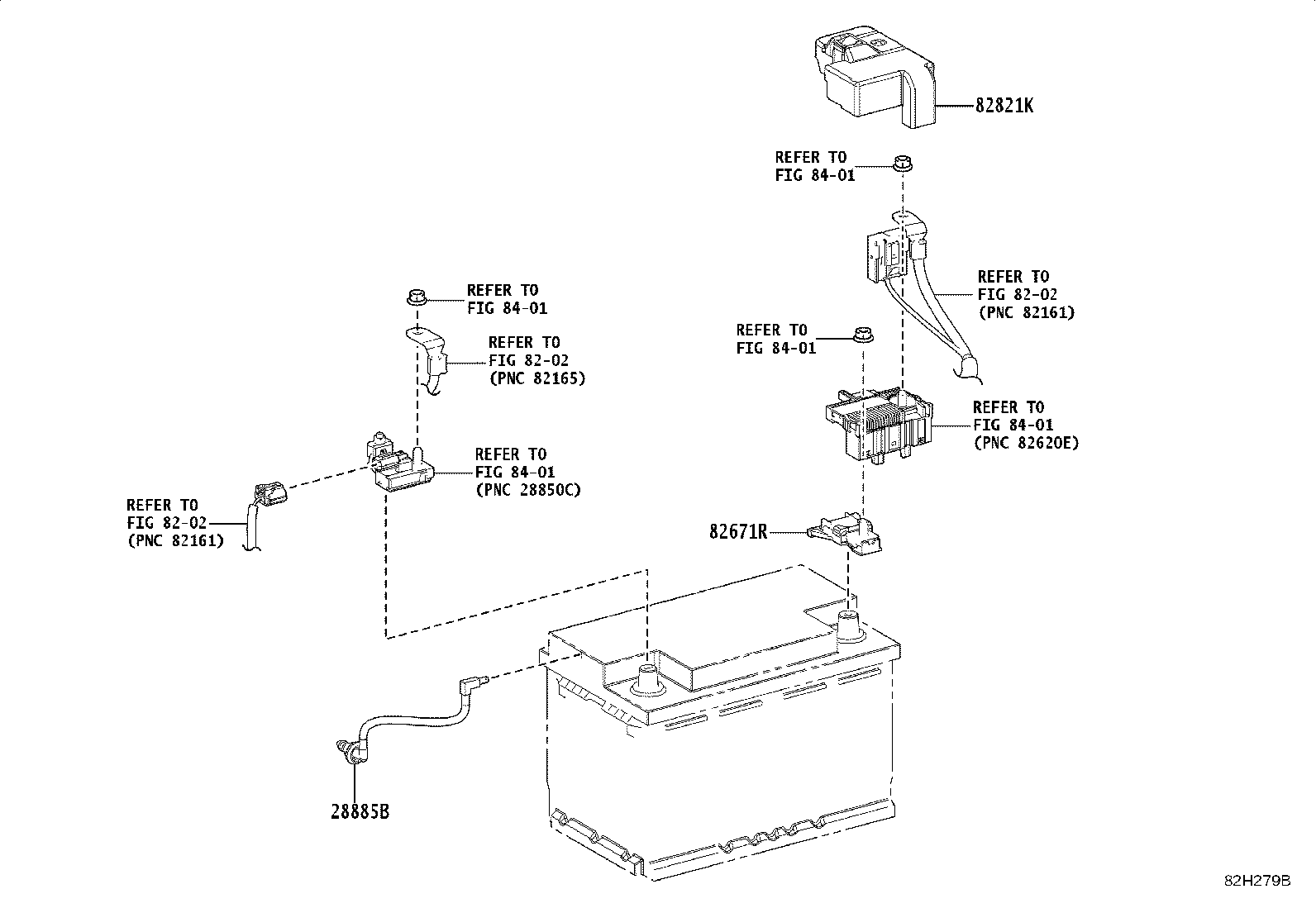 82821K

REFER TO
FIG 84-01

REFER TO
FIG 82-02
(PNC 82161)

REFER TO
FIG 84-01

REFER TO
FIG 84-01

REFER TO
FIG 82-02
(PNC 82165)

REFER TO
FIG 84-01
(PNC 82620E)

REFER TO
FIG 84-01
(PNC 28850C)

REFER TO
FIG 82-02
(PNC 82161)

82671R

28885B

82H279B