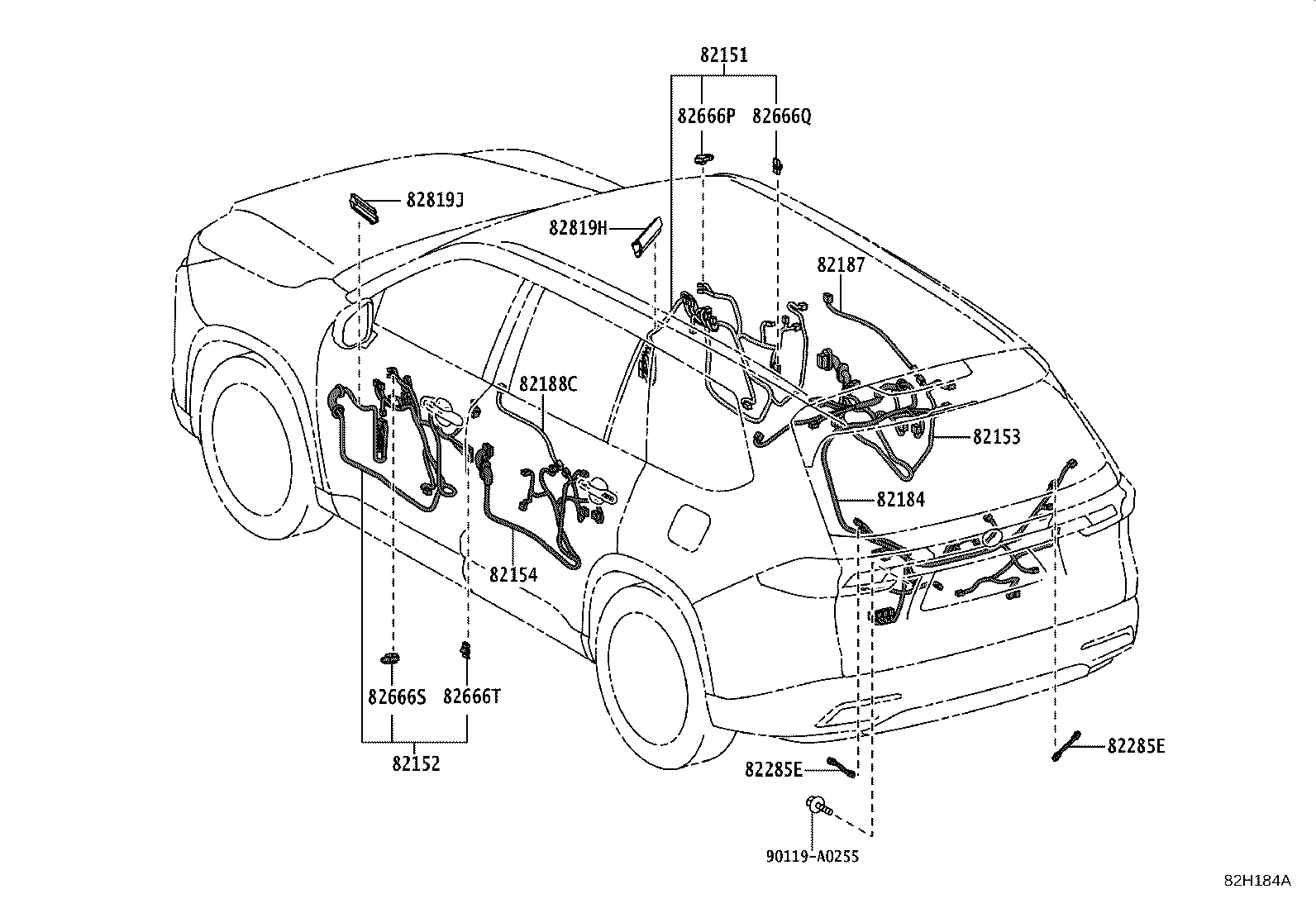 82151
82666P
82666Q
82819J
82819H
82187
82188C
82153
82184
82154
82666S
82666T
82152
82285E
82285E
90119-A0255
82H184A