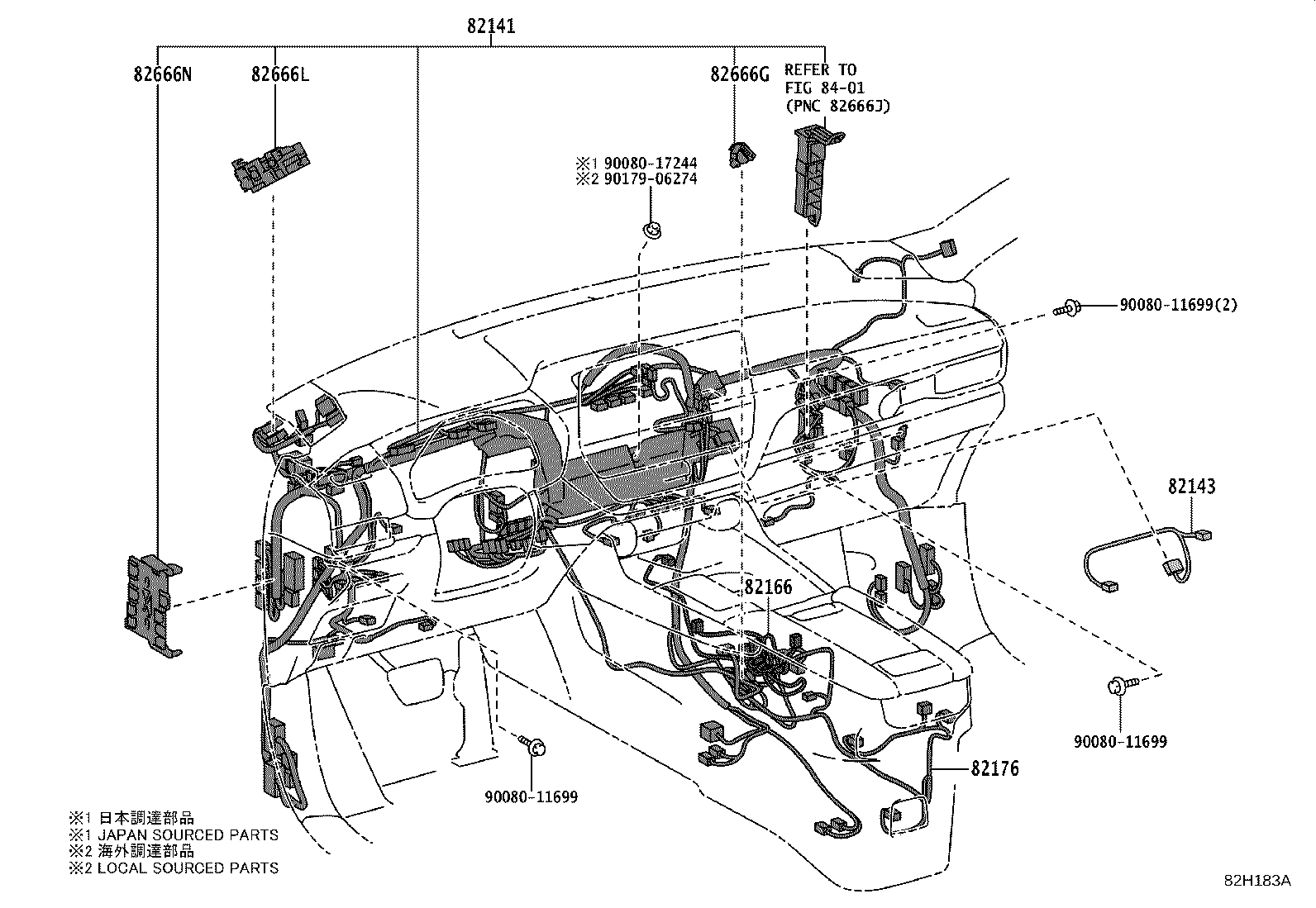 82141

82666N

82666L

82666G

REFER TO
FIG 84-01
(PNC 82666J)

※1 90080-17244
※2 90179-06274

90080-11699(2)

82143

82166

90080-11699

82176

90080-11699

※1 日本調達部品
※1 JAPAN SOURCED PARTS
※2 海外調達部品
※2 LOCAL SOURCED PARTS

82H183A