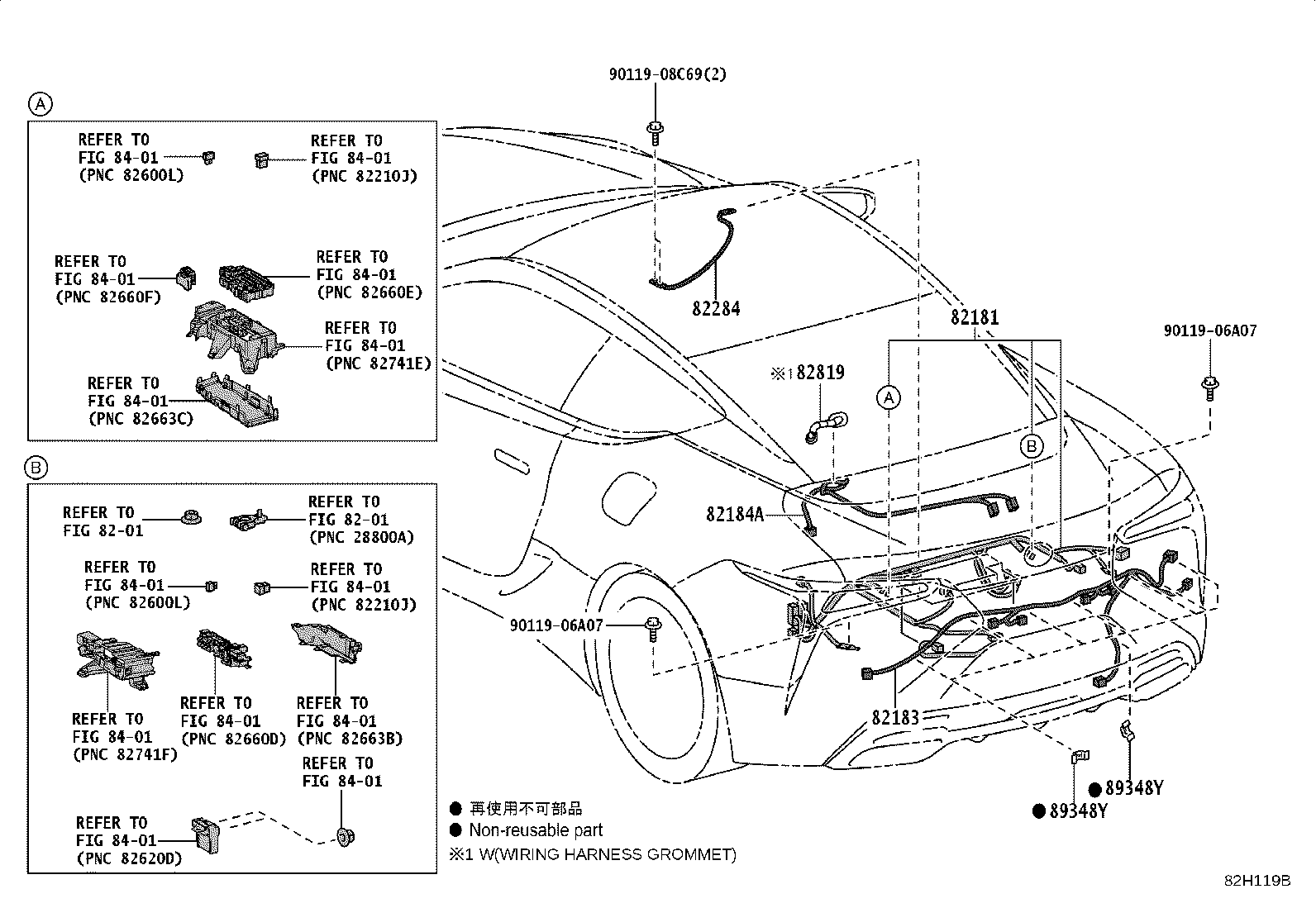 A

REFER TO
FIG 84-01
(PNC 82600L)

REFER TO
FIG 84-01
(PNC 82210J)

REFER TO
FIG 84-01
(PNC 82660F)

REFER TO
FIG 84-01
(PNC 82660E)

REFER TO
FIG 84-01
(PNC 82741E)

REFER TO
FIG 84-01
(PNC 82663C)

B

REFER TO
FIG 82-01

REFER TO
FIG 82-01
(PNC 28800A)

REFER TO
FIG 84-01
(PNC 82600L)

REFER TO
FIG 84-01
(PNC 82210J)

REFER TO
FIG 84-01
(PNC 82741F)

REFER TO
FIG 84-01
(PNC 82660D)

REFER TO
FIG 84-01
(PNC 82663B)

REFER TO
FIG 84-01

REFER TO
FIG 84-01
(PNC 82620D)

90119-08C69(2)

82284

82181

90119-06A07

※1 82819

A

B

82184A

90119-06A07

82183

● 89348Y

● 89348Y

● 再使用不可部品
● Non-reusable part
※1 W(WIRING HARNESS GROMMET)

82H119B