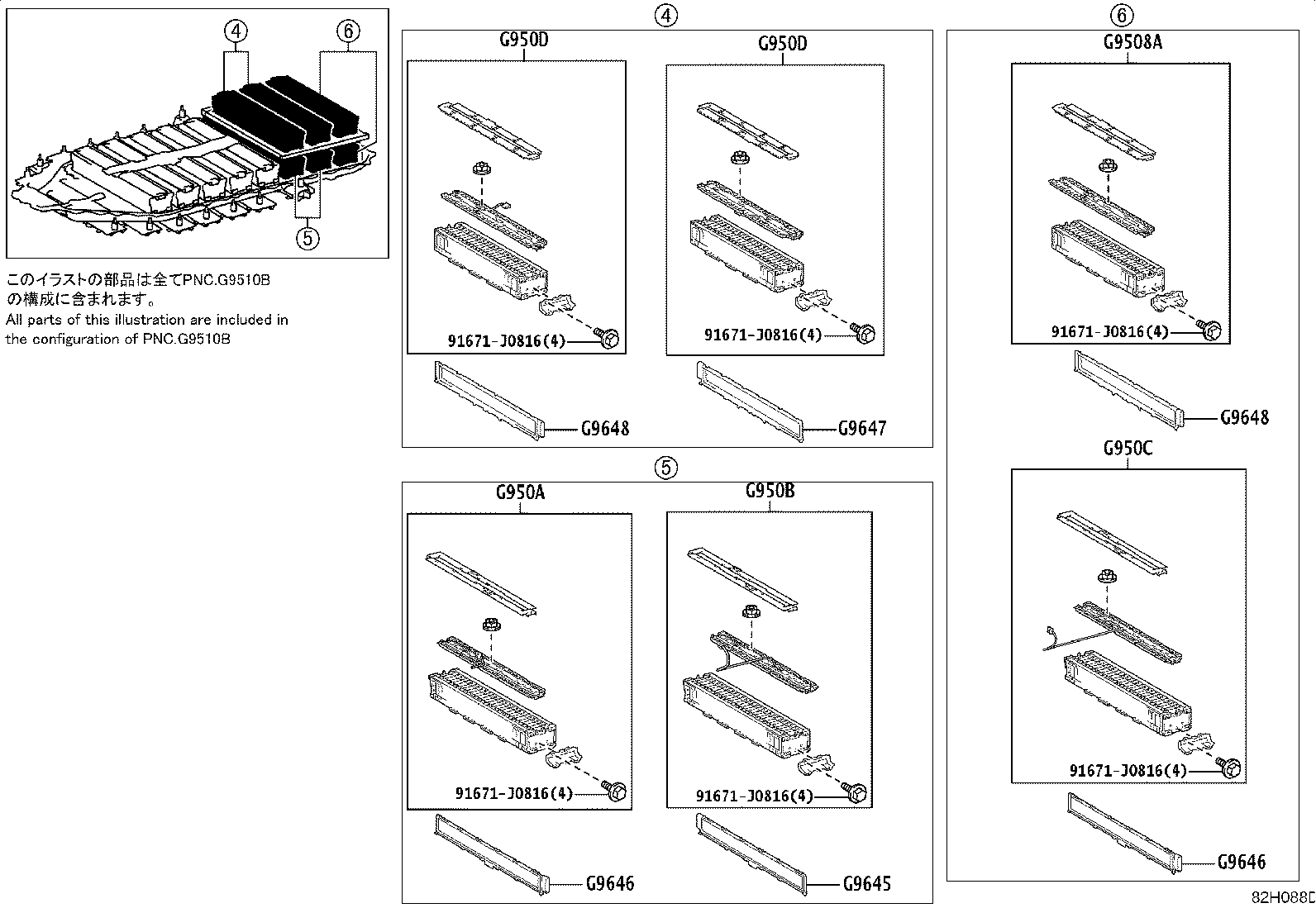 ④
⑥
⑤

このイラストの部品は全てPNC.G9510B
の構成に含まれます。
All parts of this illustration are included in the configuration of PNC.G9510B

④
G950D
91671-J0816(4)
G9648

G950D
91671-J0816(4)
G9647

⑤
G950A
91671-J0816(4)
G9646

G950B
91671-J0816(4)
G9645

⑥
G9508A
91671-J0816(4)
G9648

G950C
91671-J0816(4)
G9646

82H088D