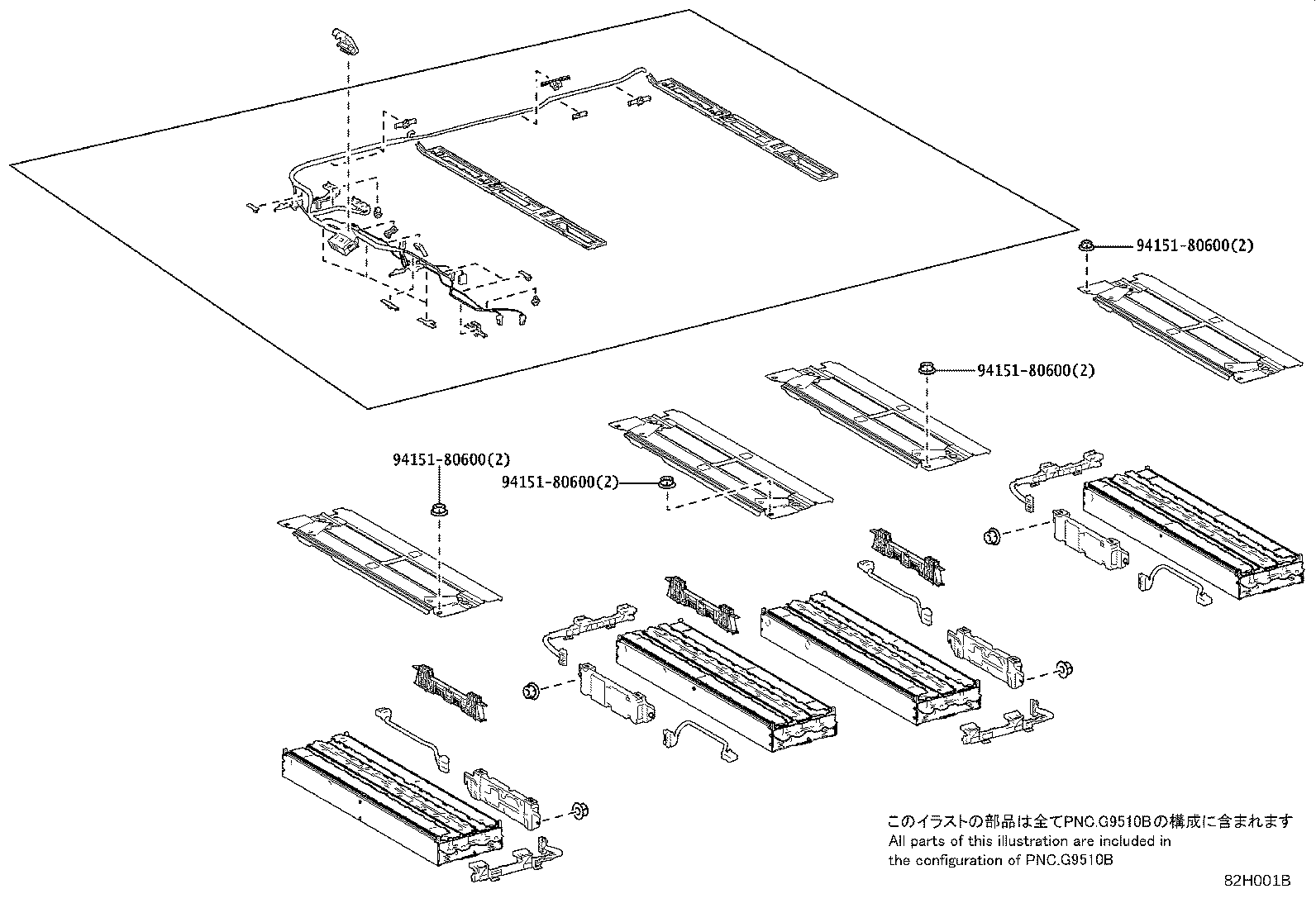 94151-80600(2)

94151-80600(2)

94151-80600(2)

94151-80600(2)

このイラストの部品は全てPNC.G9510Bの構成に含まれます
All parts of this illustration are included in the configuration of PNC.G9510B

82H001B