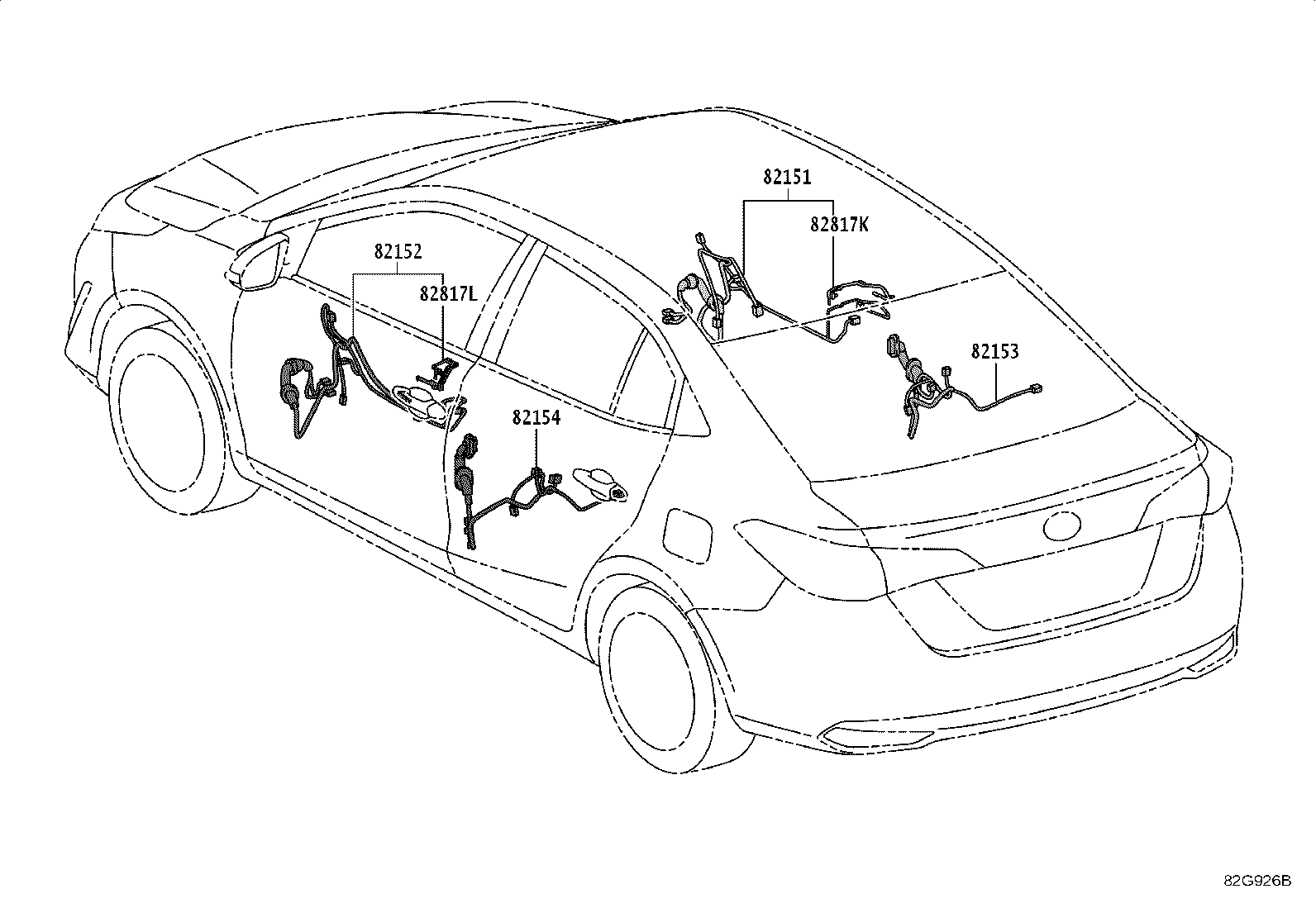 82151
82817K
82152
82817L
82153
82154
82G926B