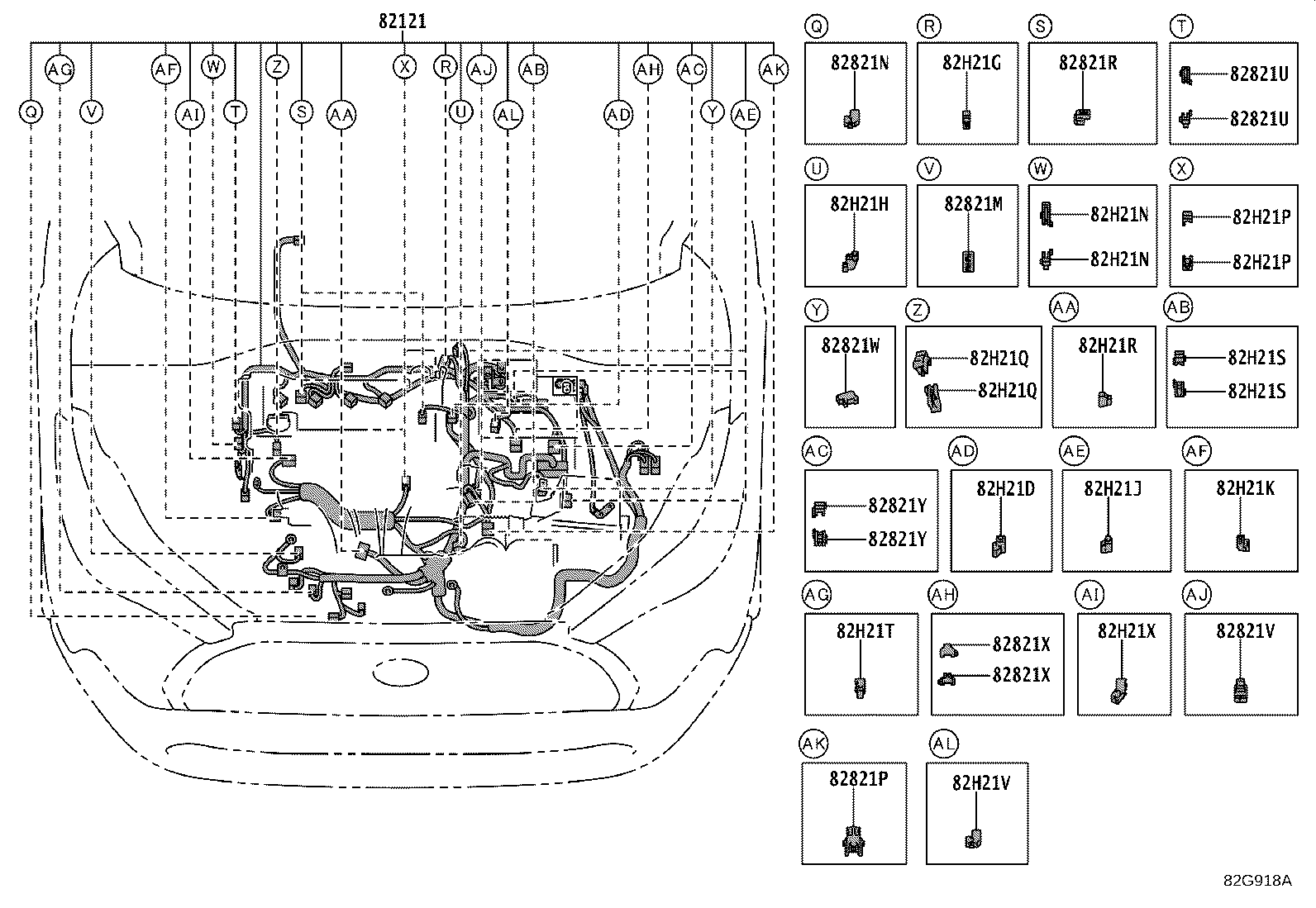 82121

AG AF W Z X R AJ AB AH AC AK

Q V AI T S AA U AL AD Y AE

Q
82821N

R
82H21G

S
82821R

T
82821U
82821U

U
82H21H

V
82821M

W
82H21N
82H21N

X
82H21P
82H21P

Y
82821W

Z
82H21Q
82H21Q

AA
82H21R

AB
82H21S
82H21S

AC
82821Y
82821Y

AD
82H21D

AE
82H21J

AF
82H21K

AG
82H21T

AH
82821X
82821X

AI
82H21X

AJ
82821V

AK
82821P

AL
82H21V

82G918A