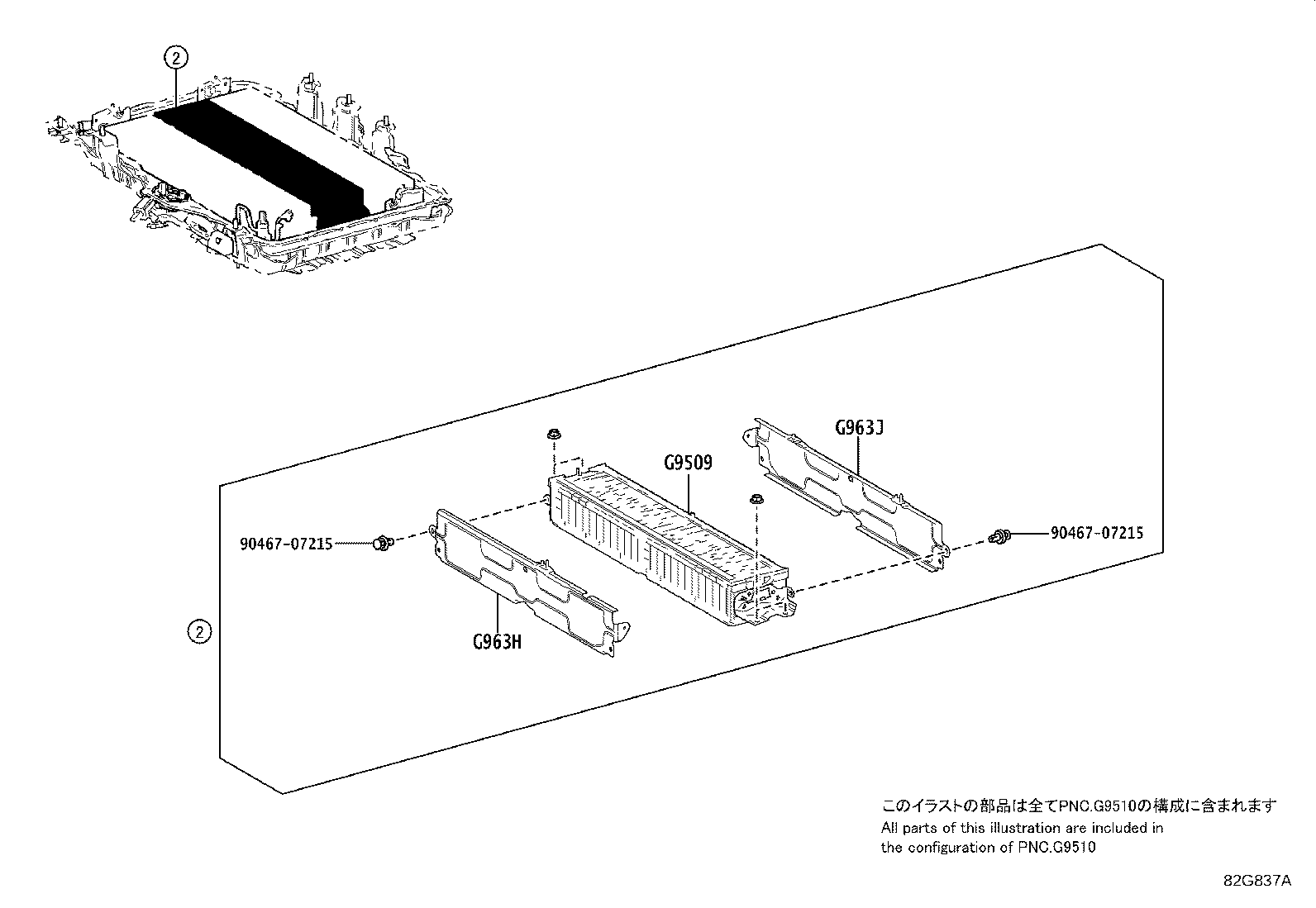 2

G963J

G9509

90467-07215

90467-07215

2

G963H

このイラストの部品は全てPNC.G9510の構成に含まれます
All parts of this illustration are included in the configuration of PNC.G9510

82G837A