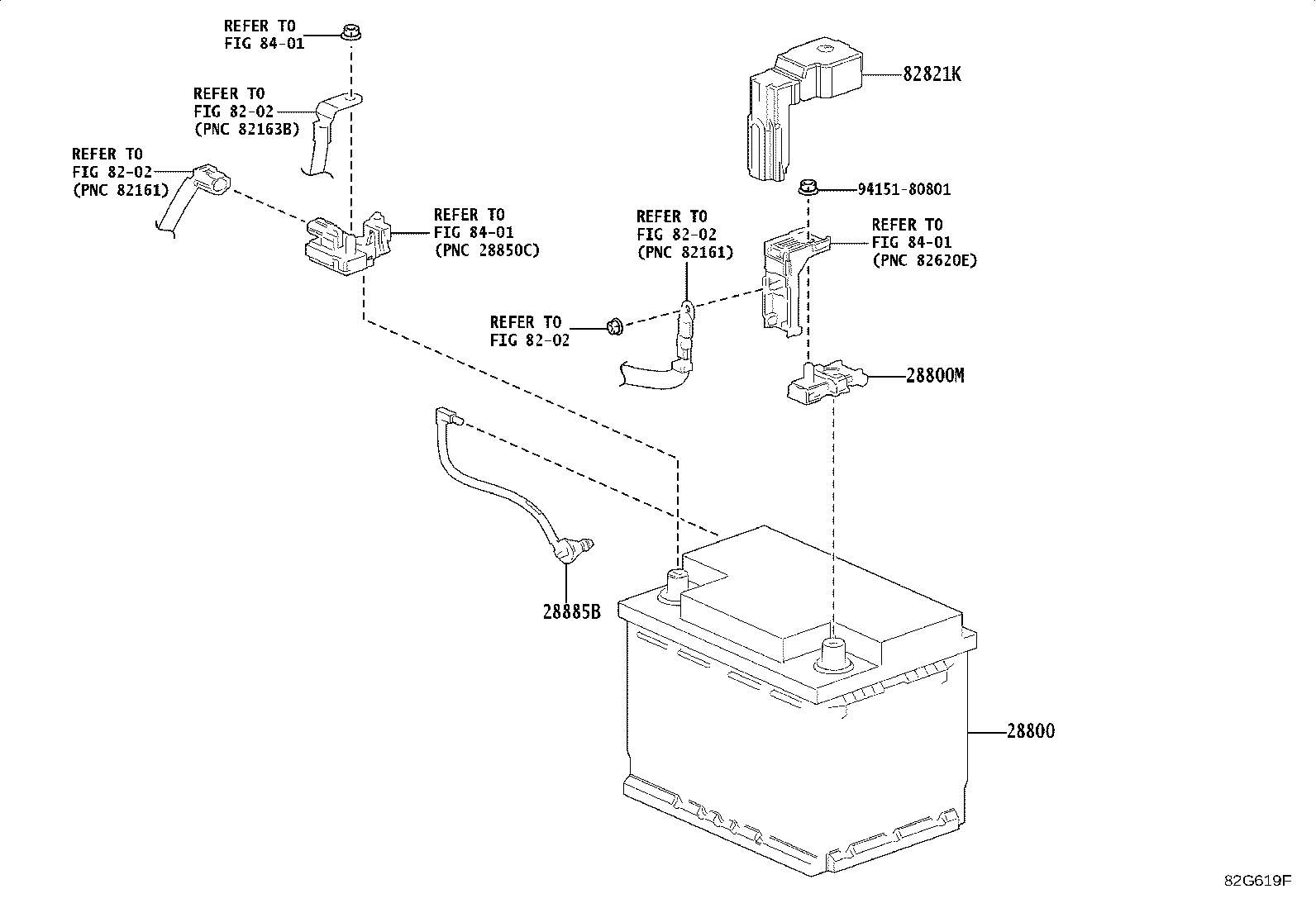 REFER TO
FIG 84-01

REFER TO
FIG 82-02
(PNC 82163B)

REFER TO
FIG 82-02
(PNC 82161)

REFER TO
FIG 84-01
(PNC 28850C)

82821K

94151-80801

REFER TO
FIG 82-02
(PNC 82161)

REFER TO
FIG 84-01
(PNC 82620E)

REFER TO
FIG 82-02

28800M

28885B

28800

82G619F