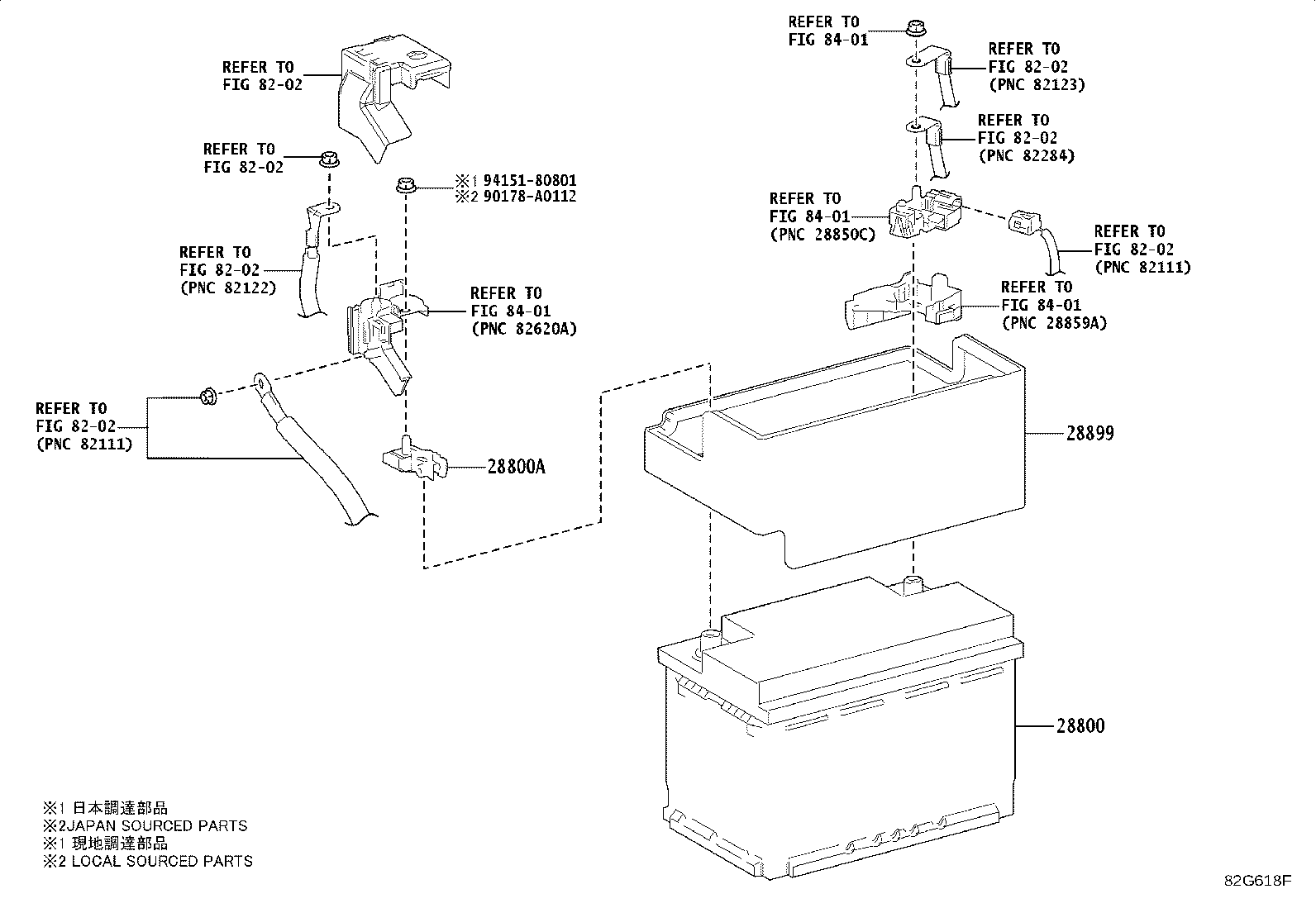 REFER TO
FIG 82-02

REFER TO
FIG 82-02

※1 94151-80801
※2 90178-A0112

REFER TO
FIG 82-02
(PNC 82122)

REFER TO
FIG 84-01
(PNC 82620A)

REFER TO
FIG 82-02
(PNC 82111)

28800A

REFER TO
FIG 84-01

REFER TO
FIG 82-02
(PNC 82123)

REFER TO
FIG 82-02
(PNC 82284)

REFER TO
FIG 84-01
(PNC 28850C)

REFER TO
FIG 82-02
(PNC 82111)

REFER TO
FIG 84-01
(PNC 28859A)

28899

28800

※1 日本調達部品
※2JAPAN SOURCED PARTS
※1 現地調達部品
※2 LOCAL SOURCED PARTS

82G618F