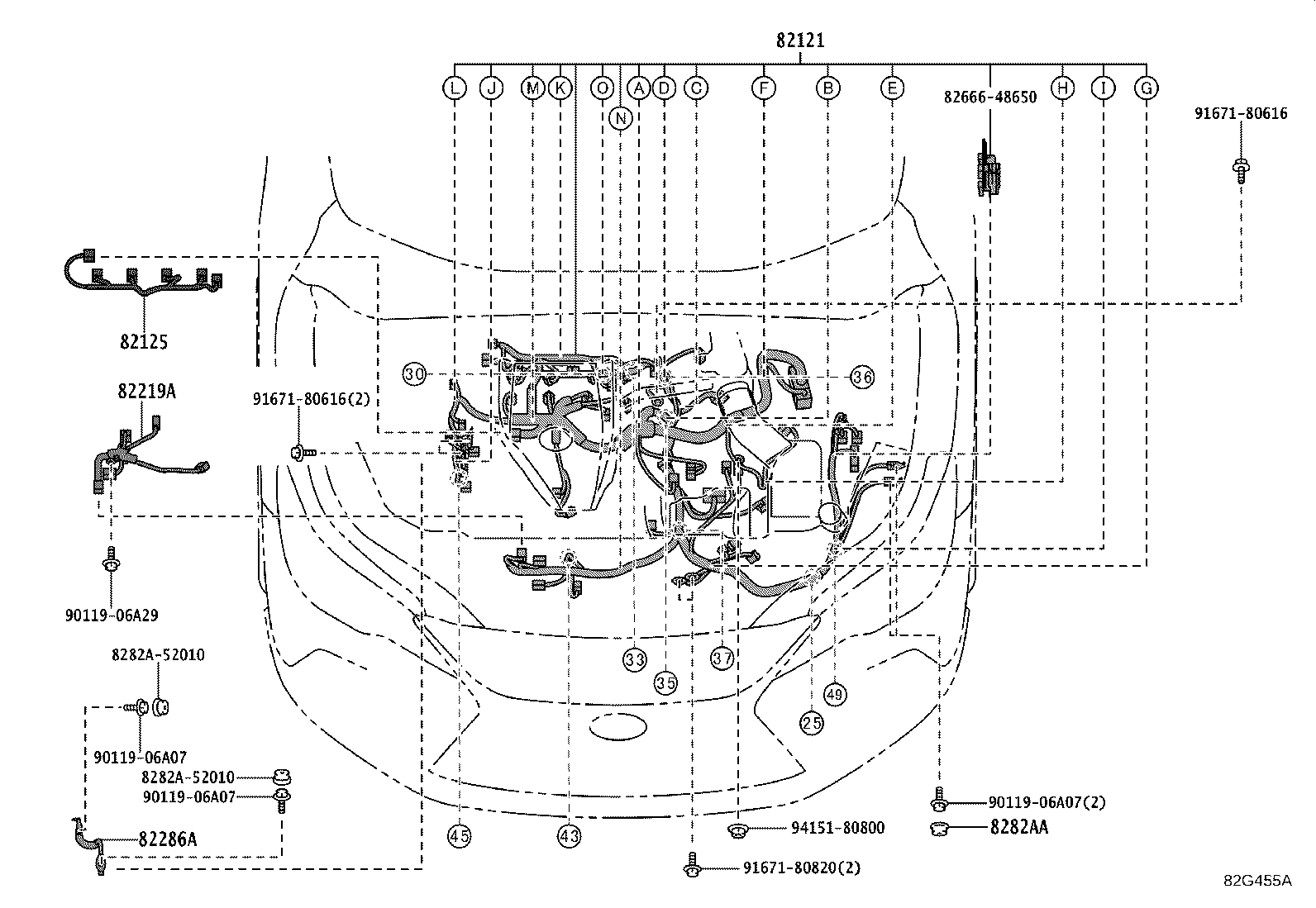 82121

L J M K O A D C F B E H I G

N

82666-48650

91671-80616

82125

82219A

91671-80616(2)

30

36

90119-06A29

8282A-52010

90119-06A07

8282A-52010

90119-06A07

82286A

33

35

37

49

25

45

43

94151-80800

91671-80820(2)

90119-06A07(2)

8282AA

82G455A