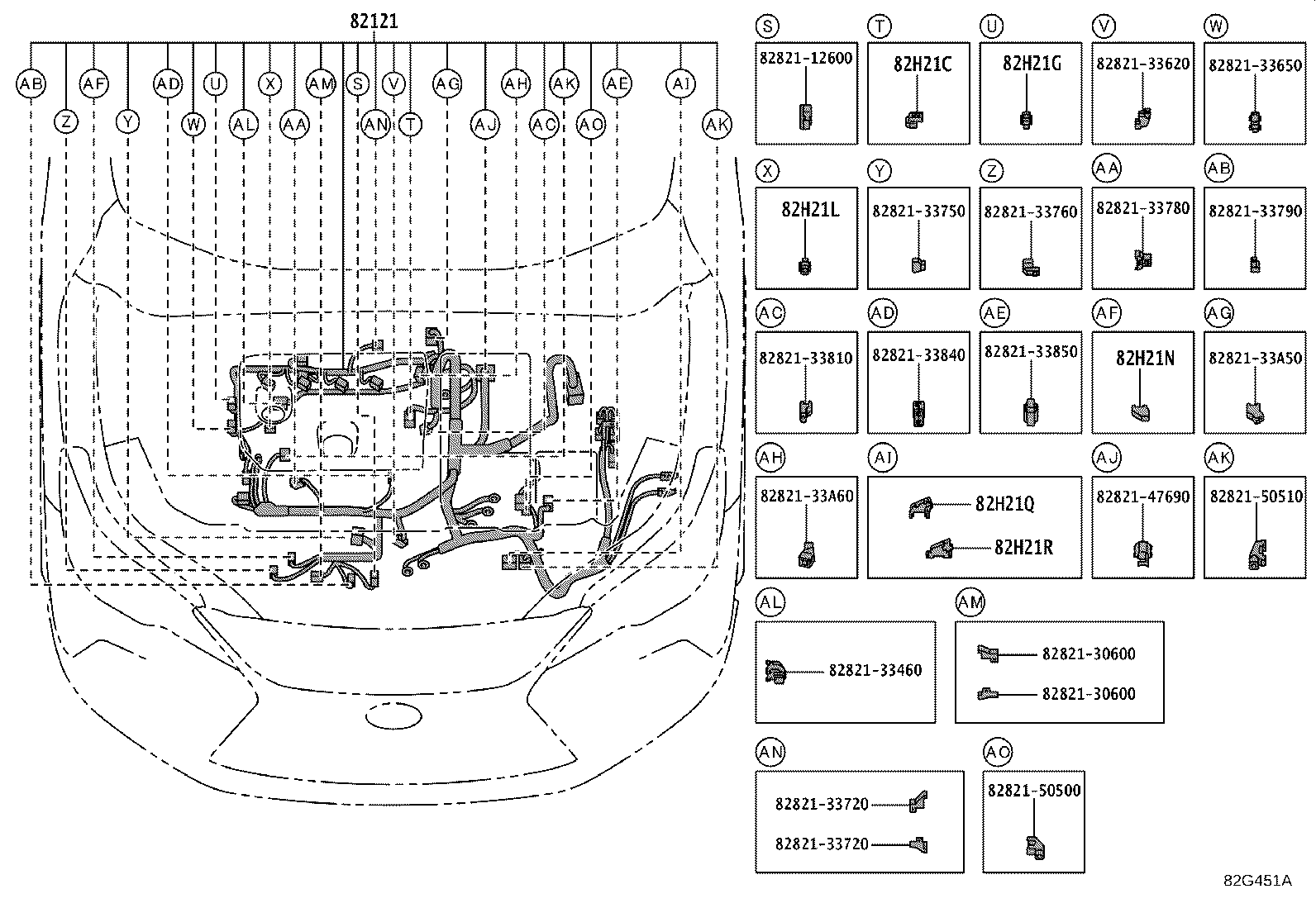 82121

AB AF AD U X AM S V AG AH AK AE AI
Z Y W AL AA AN T AJ AC AO AK

S
82821-12600

T
82H21C

U
82H21G

V
82821-33620

W
82821-33650

X
82H21L

Y
82821-33750

Z
82821-33760

AA
82821-33780

AB
82821-33790

AC
82821-33810

AD
82821-33840

AE
82821-33850

AF
82H21N

AG
82821-33A50

AH
82821-33A60

AI
82H21Q
82H21R

AJ
82821-47690

AK
82821-50510

AL
82821-33460

AM
82821-30600
82821-30600

AN
82821-33720
82821-33720

AO
82821-50500

82G451A