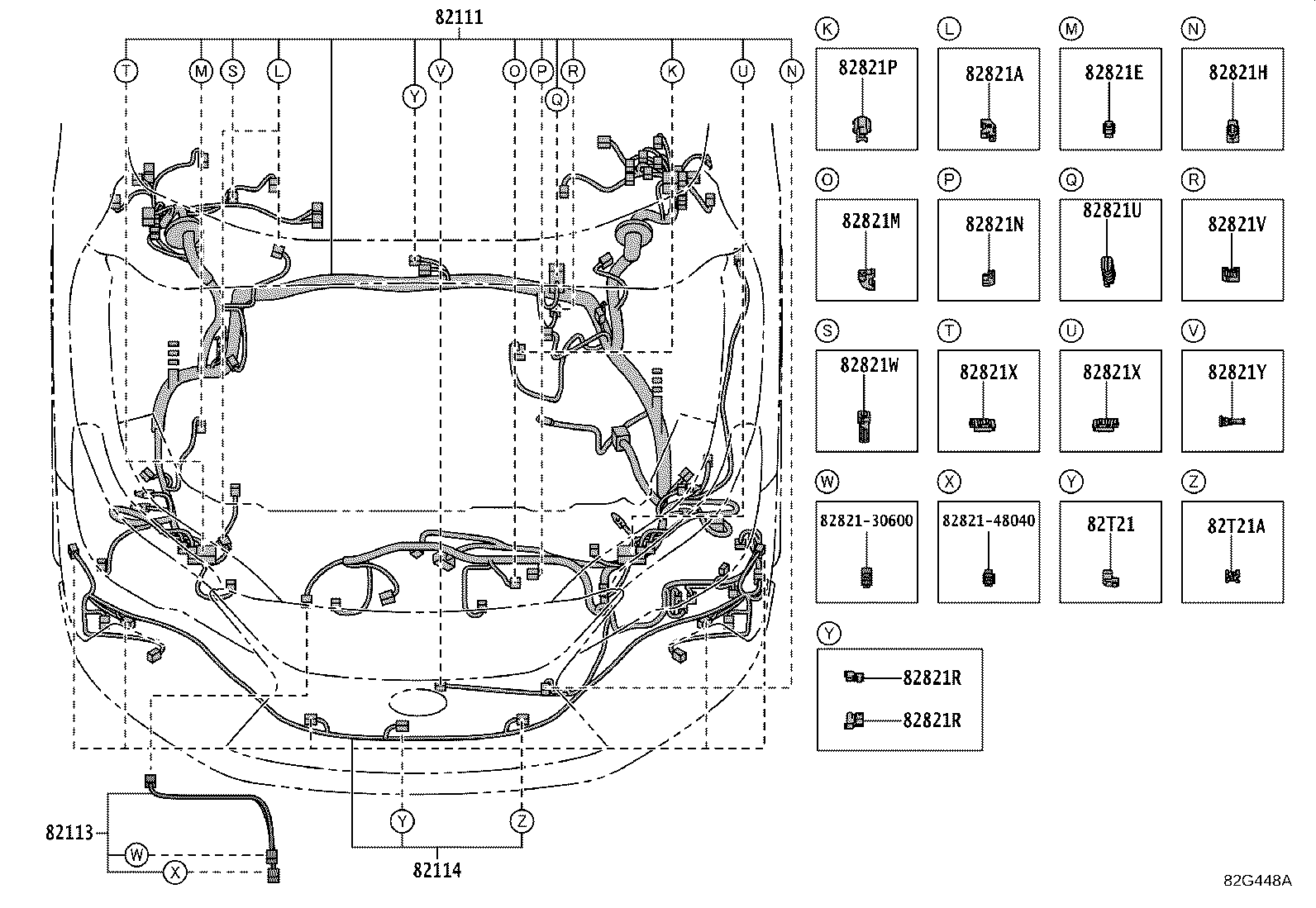 82111

T M S L Y V O P Q R K U N

82113
W
X

Y Z
82114

K
82821P

L
82821A

M
82821E

N
82821H

O
82821M

P
82821N

Q
82821U

R
82821V

S
82821W

T
82821X

U
82821X

V
82821Y

W
82821-30600

X
82821-48040

Y
82T21

Z
82T21A

Y
82821R
82821R

82G448A