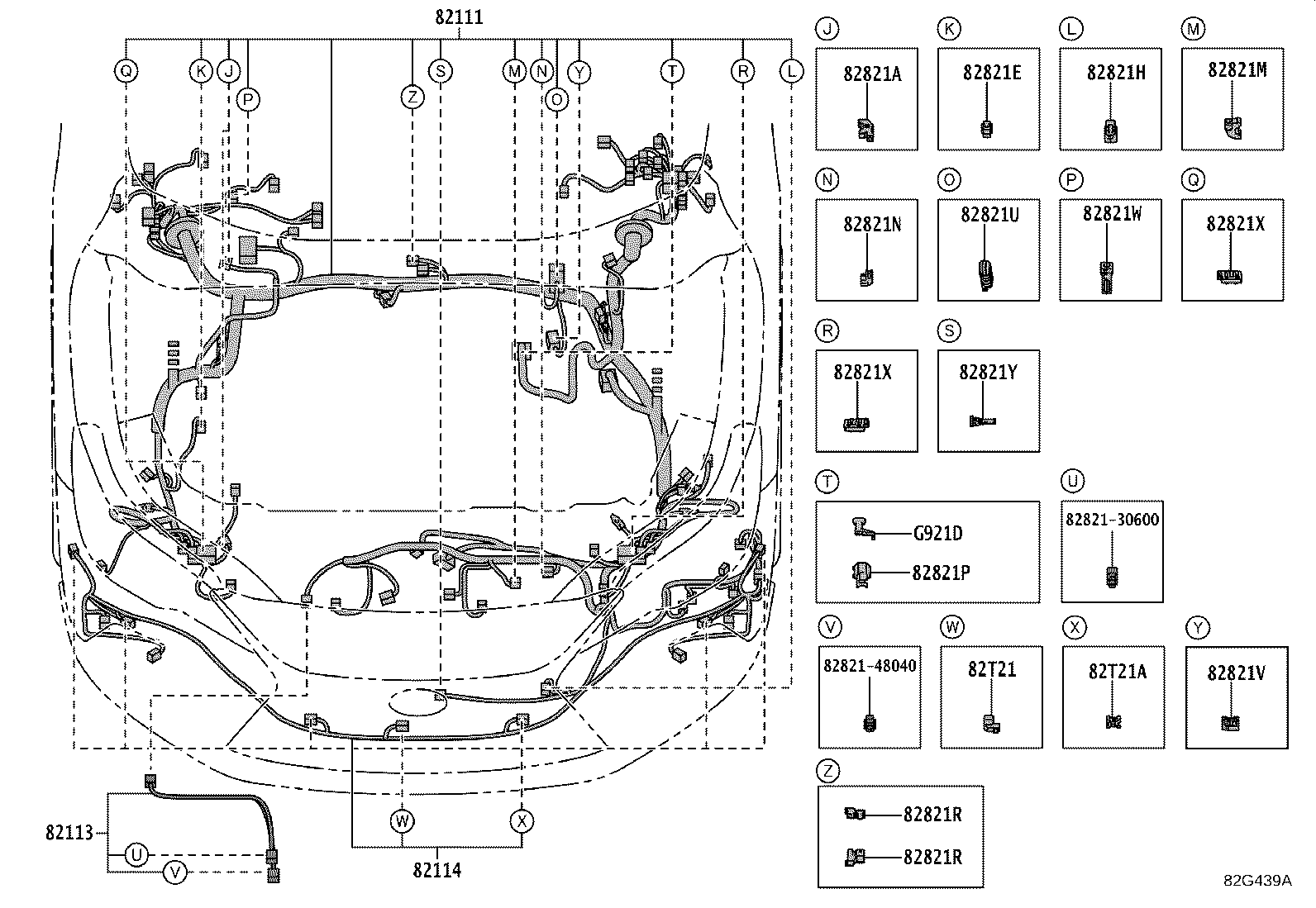 82111

Q K J P Z S M N O Y T R L

82113

U

V

W X

82114

J
82821A

K
82821E

L
82821H

M
82821M

N
82821N

O
82821U

P
82821W

Q
82821X

R
82821X

S
82821Y

T
G921D
82821P

U
82821-30600

V
82821-48040

W
82T21

X
82T21A

Y
82821V

Z
82821R
82821R

82G439A