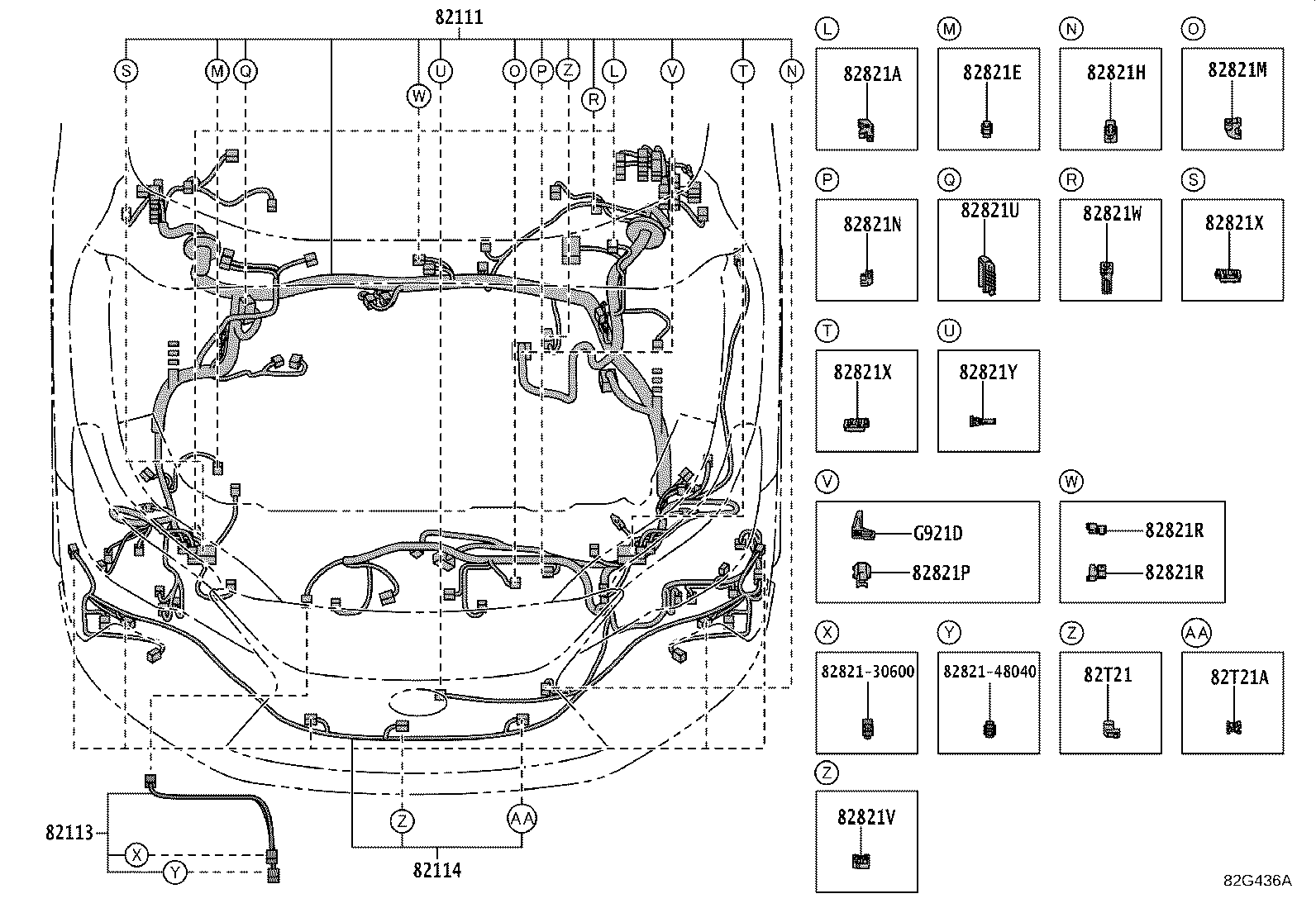 82111

S M Q W U O P Z R L V T N

82113
X
Y

Z AA
82114

L
82821A

M
82821E

N
82821H

O
82821M

P
82821N

Q
82821U

R
82821W

S
82821X

T
82821X

U
82821Y

V
G921D
82821P

W
82821R
82821R

X
82821-30600

Y
82821-48040

Z
82T21

AA
82T21A

Z
82821V

82G436A