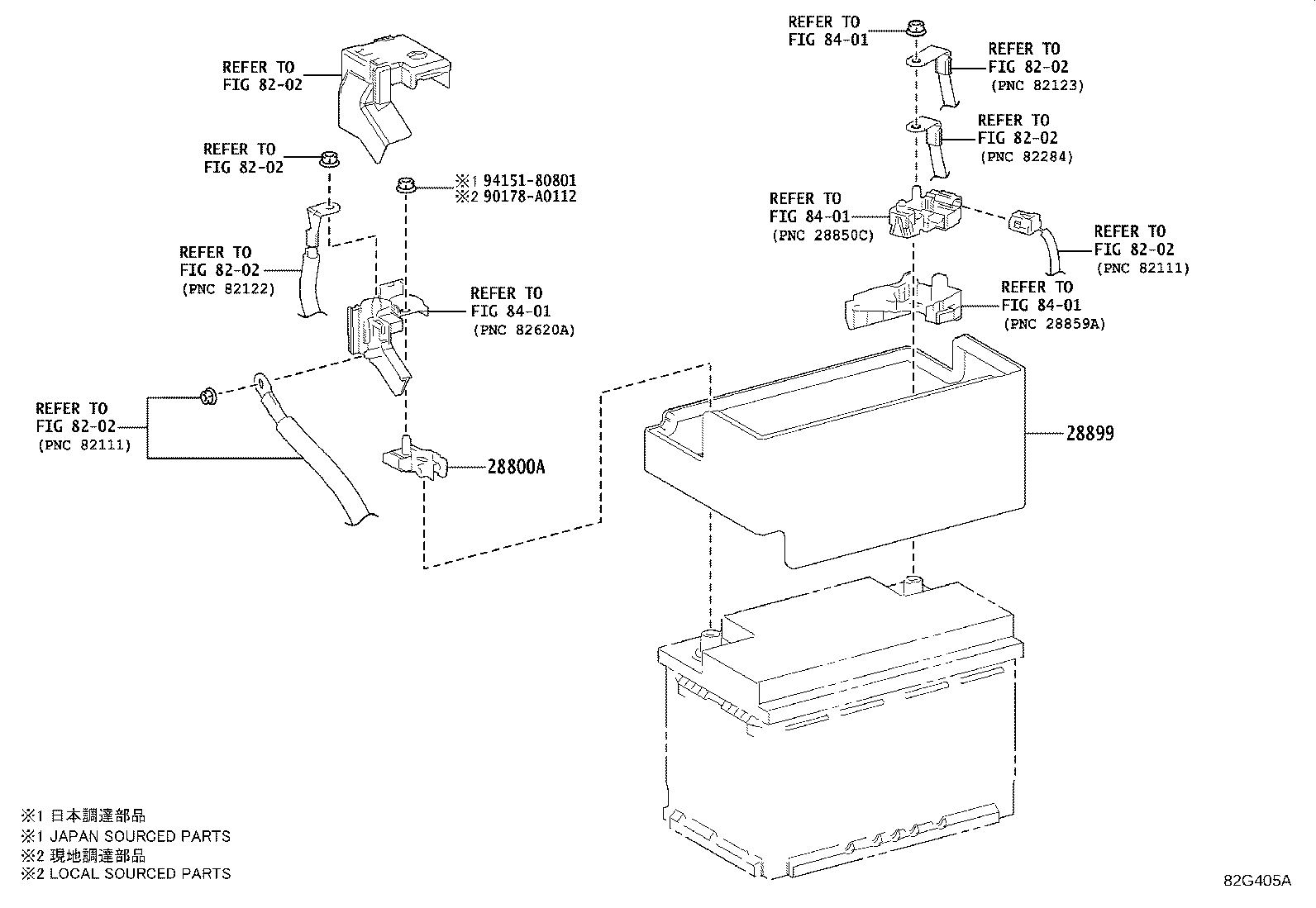 REFER TO
FIG 82-02

REFER TO
FIG 82-02

※1 94151-80801
※2 90178-A0112

REFER TO
FIG 82-02
(PNC 82122)

REFER TO
FIG 84-01
(PNC 82620A)

REFER TO
FIG 82-02
(PNC 82111)

28800A

REFER TO
FIG 84-01

REFER TO
FIG 82-02
(PNC 82123)

REFER TO
FIG 82-02
(PNC 82284)

REFER TO
FIG 84-01
(PNC 28850C)

REFER TO
FIG 82-02
(PNC 82111)

REFER TO
FIG 84-01
(PNC 28859A)

28899

※1 日本調達部品
※1 JAPAN SOURCED PARTS
※2 現地調達部品
※2 LOCAL SOURCED PARTS

82G405A