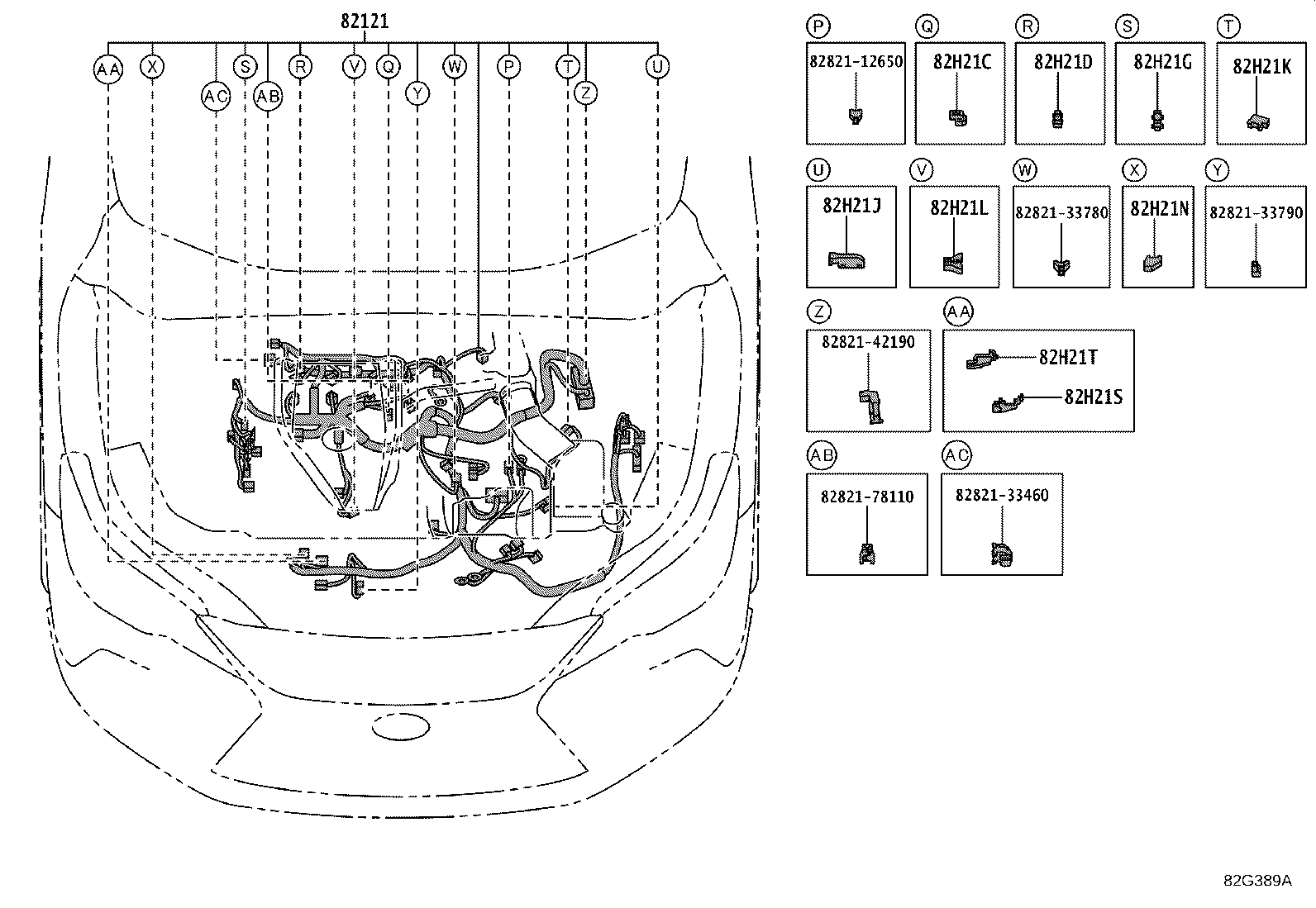 82121

AA X AC S AB R V Q Y W P T Z U

P
82821-12650

Q
82H21C

R
82H21D

S
82H21G

T
82H21K

U
82H21J

V
82H21L

W
82821-33780

X
82H21N

Y
82821-33790

Z
82821-42190

AA
82H21T
82H21S

AB
82821-78110

AC
82821-33460

82G389A