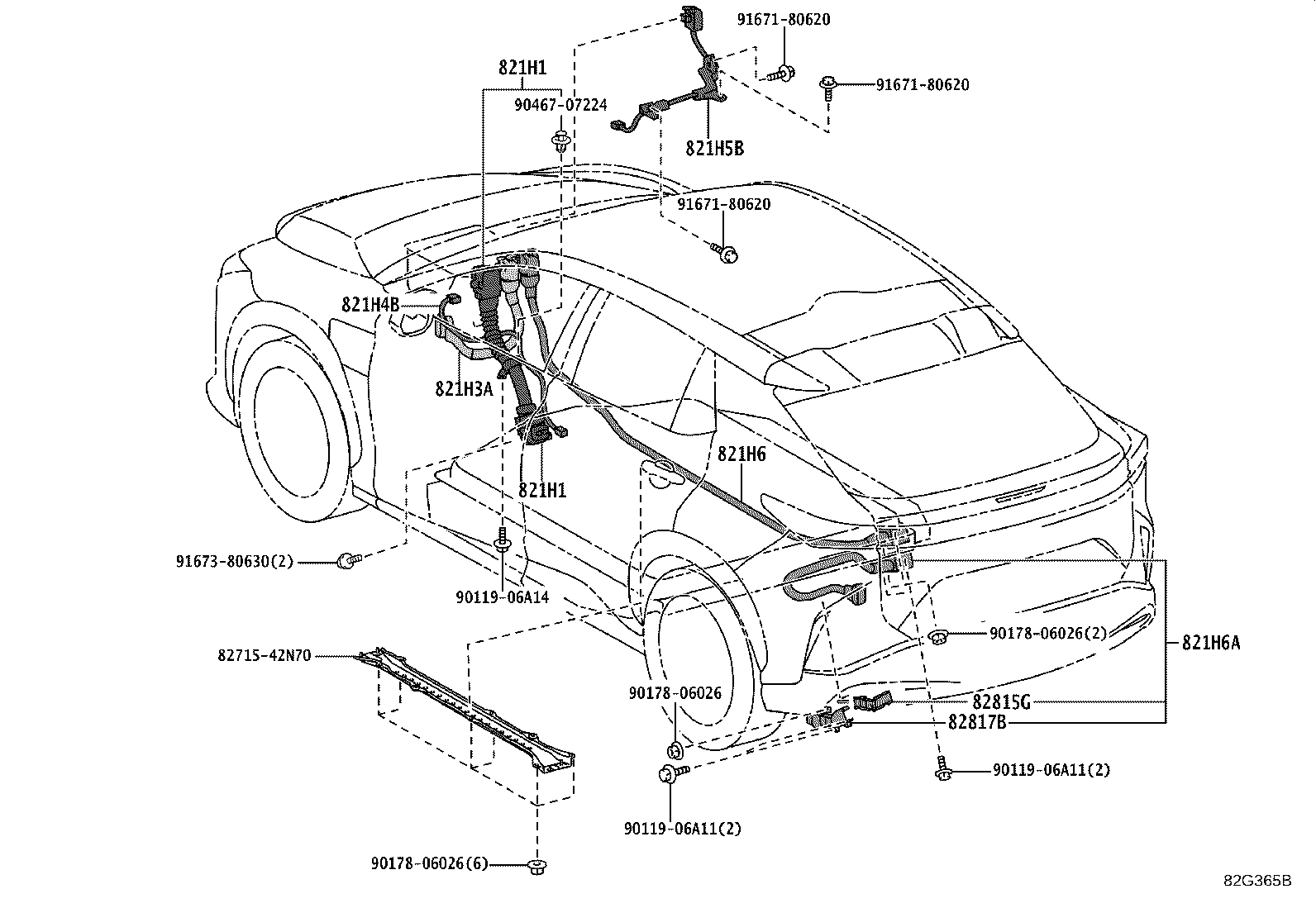 91671-80620
821H1
91671-80620
90467-07224
821H5B
91671-80620
821H4B
821H3A
821H6
821H1
91673-80630(2)
90119-06A14
90178-06026(2)
821H6A
82715-42N70
90178-06026
82815G
82817B
90119-06A11(2)
90119-06A11(2)
90178-06026(6)
82G365B