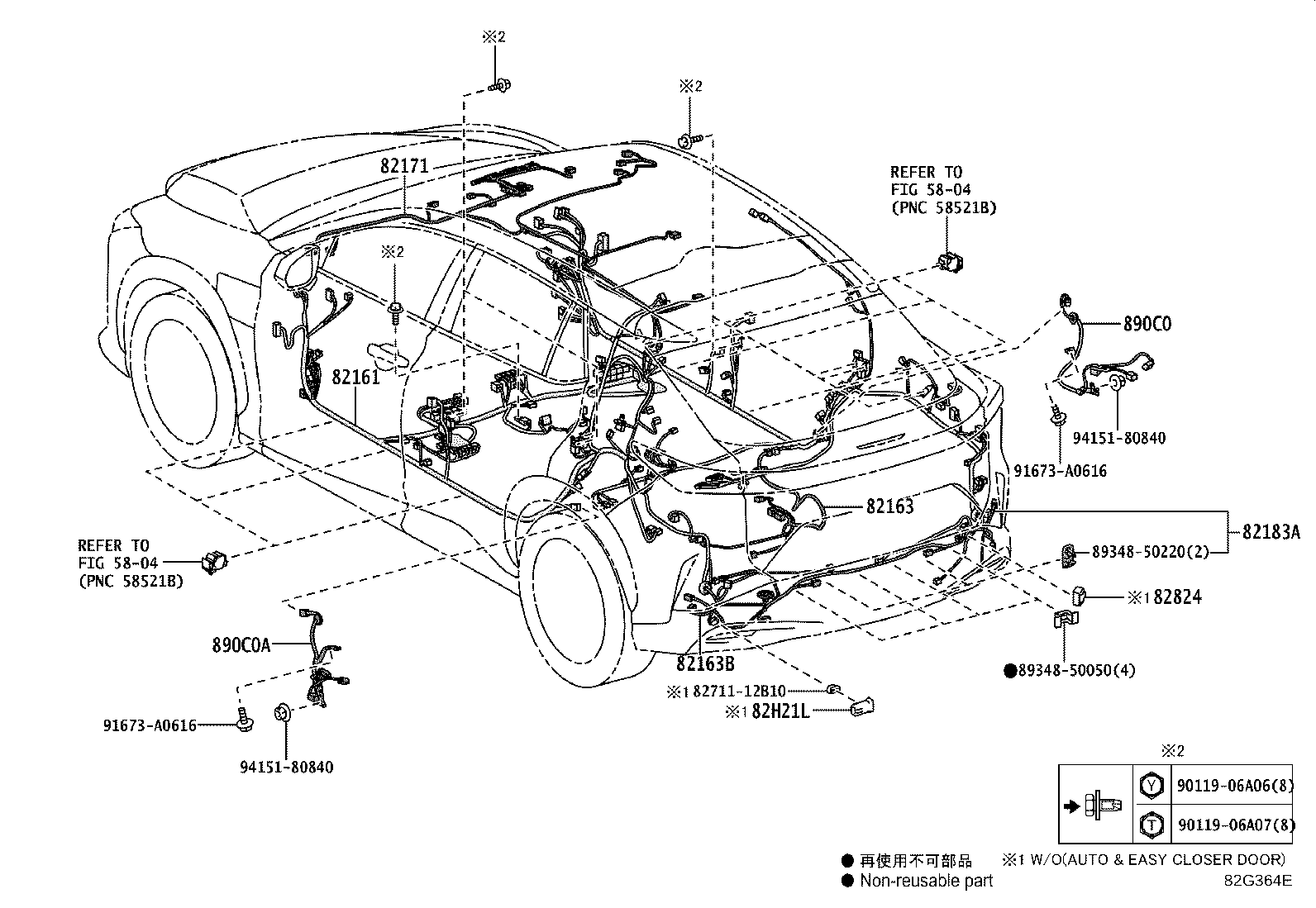 ※2

※2

82171

REFER TO
FIG 58-04
(PNC 58521B)

※2

890C0

82161

94151-80840

91673-A0616

82163

82183A

REFER TO
FIG 58-04
(PNC 58521B)

89348-50220(2)

※1 82824

890C0A

82163B

●89348-50050(4)

※1 82711-12B10

※1 82H21L

91673-A0616

94151-80840

※2

| | Y | 90119-06A06(8) |
|---|---|---|
| | T | 90119-06A07(8) |

● 再使用不可部品
● Non-reusable part

※1 W/O(AUTO & EASY CLOSER DOOR)

82G364E