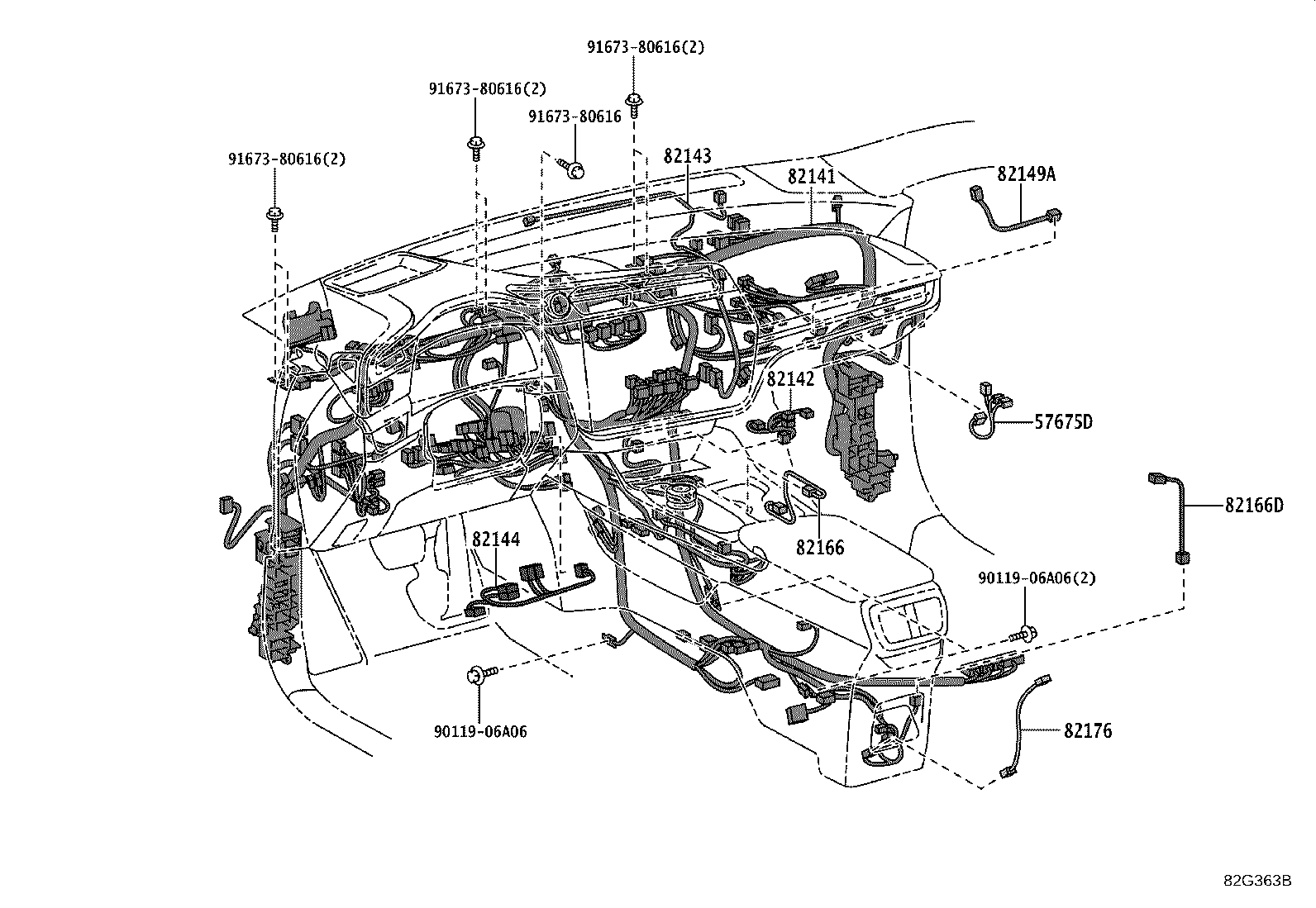 91673-80616(2)

91673-80616(2)

91673-80616

91673-80616(2)

82143

82141

82149A

82142

57675D

82166D

82166

82144

90119-06A06(2)

90119-06A06

82176

82G363B