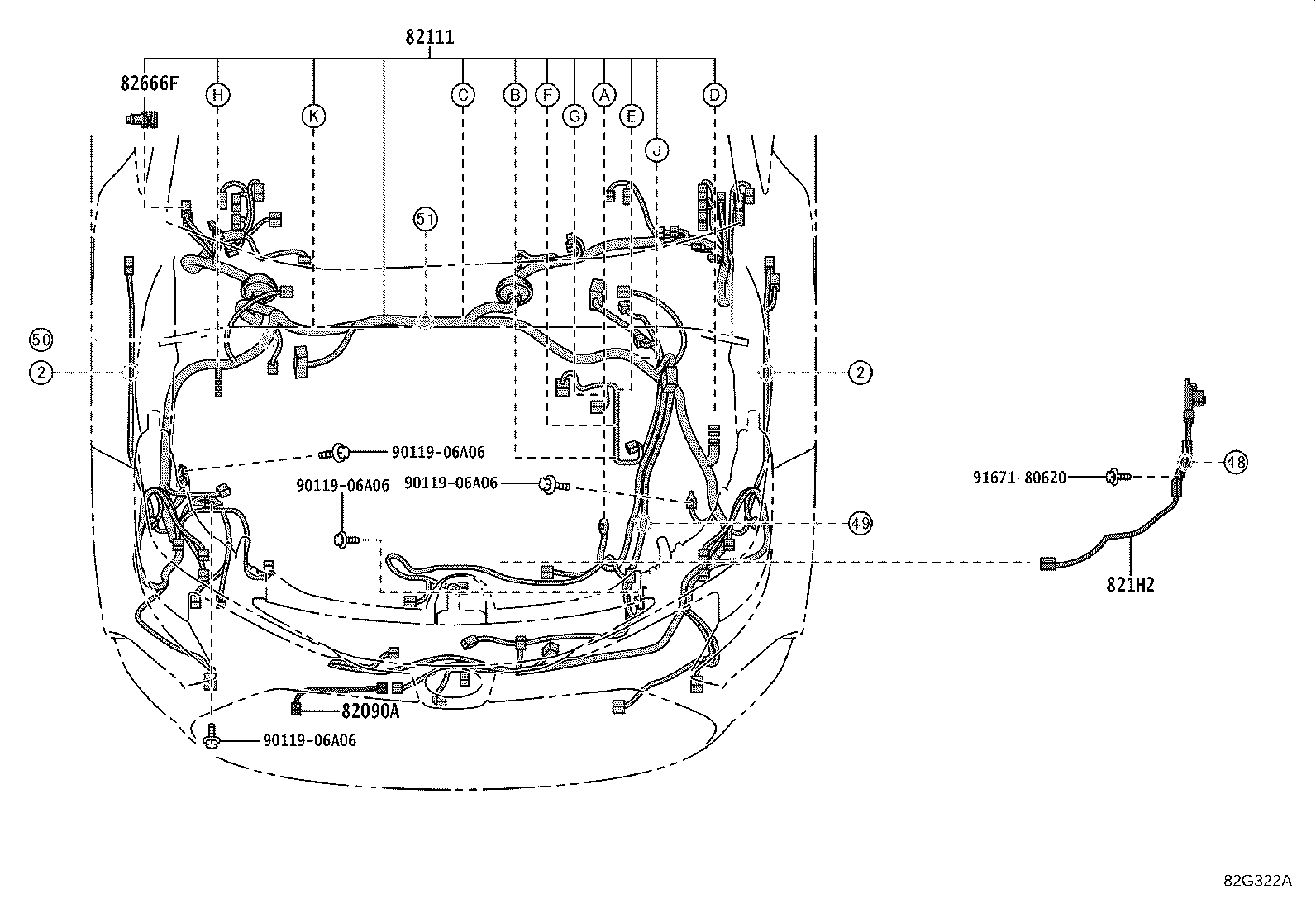 82111
82666F
H
K
C
B
F
G
A
E
J
D
51
50
2
2
90119-06A06
90119-06A06
90119-06A06
91671-80620
48
49
821H2
82090A
90119-06A06
82G322A