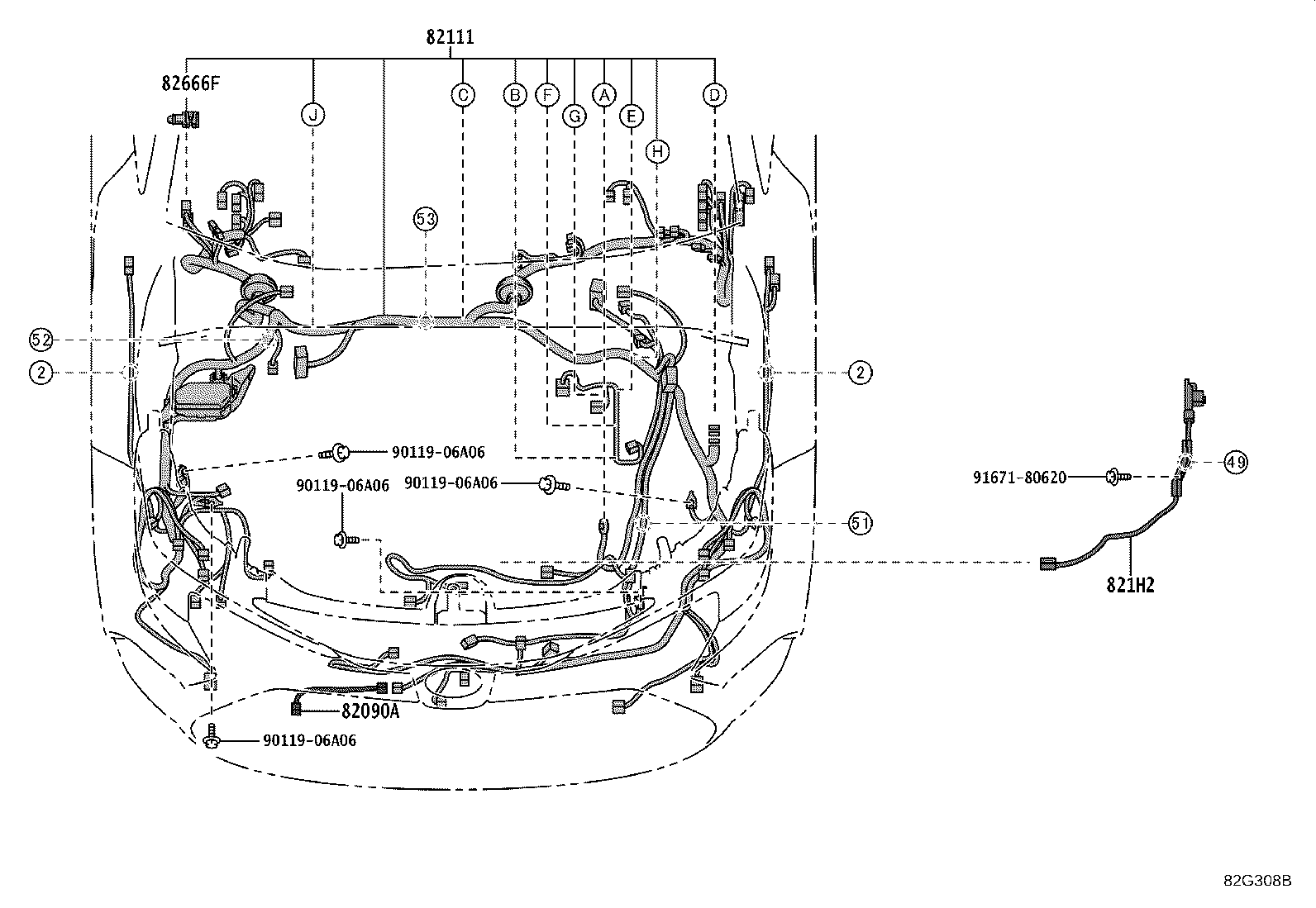 82111

82666F

J

C

B

F

G

A

E

H

D

53

52

2

2

90119-06A06

90119-06A06

90119-06A06

91671-80620

49

51

821H2

82090A

90119-06A06

82G308B