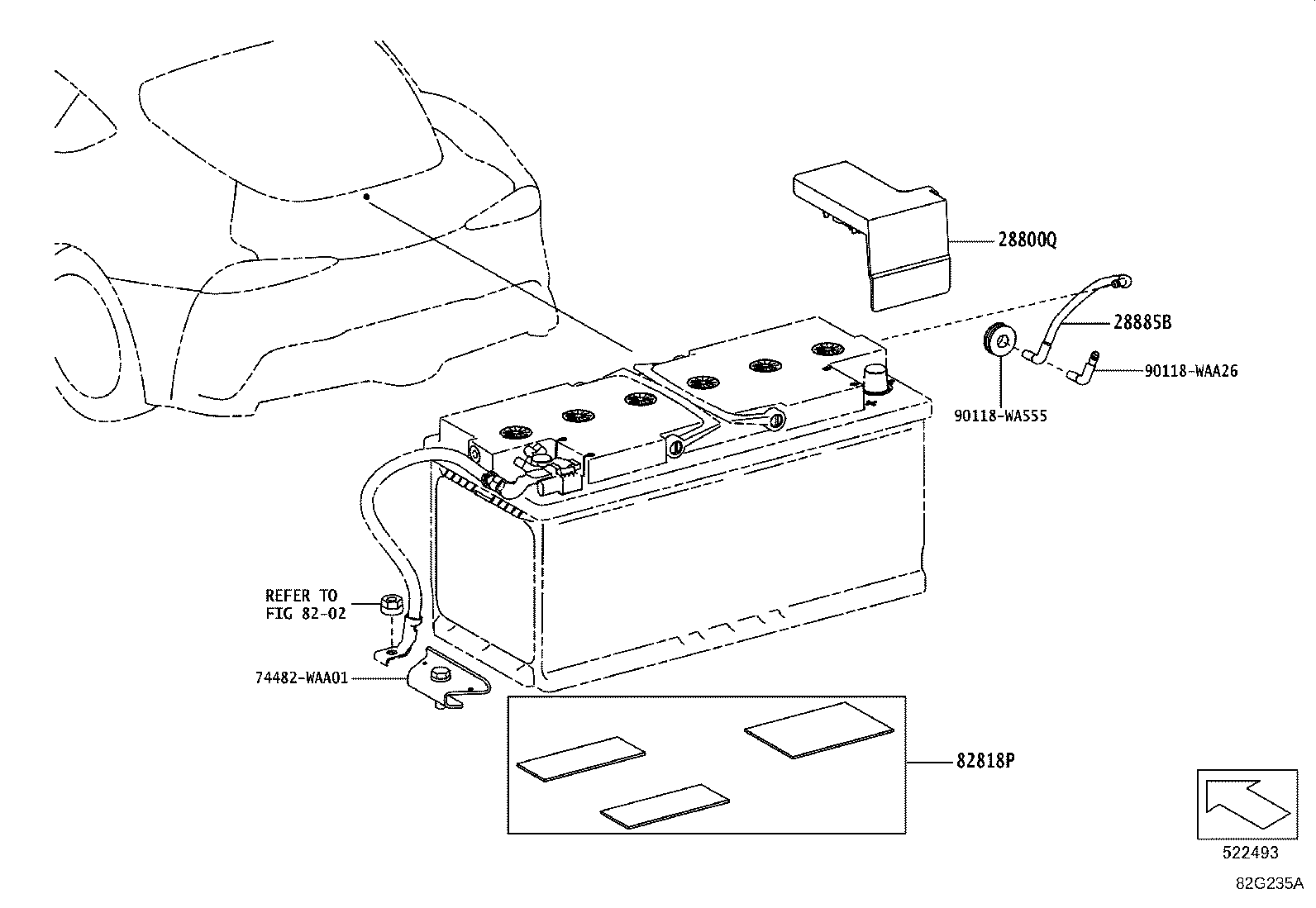 28800Q

28885B

90118-WAA26

90118-WA555

REFER TO
FIG 82-02

74482-WAA01

82818P

522493

82G235A