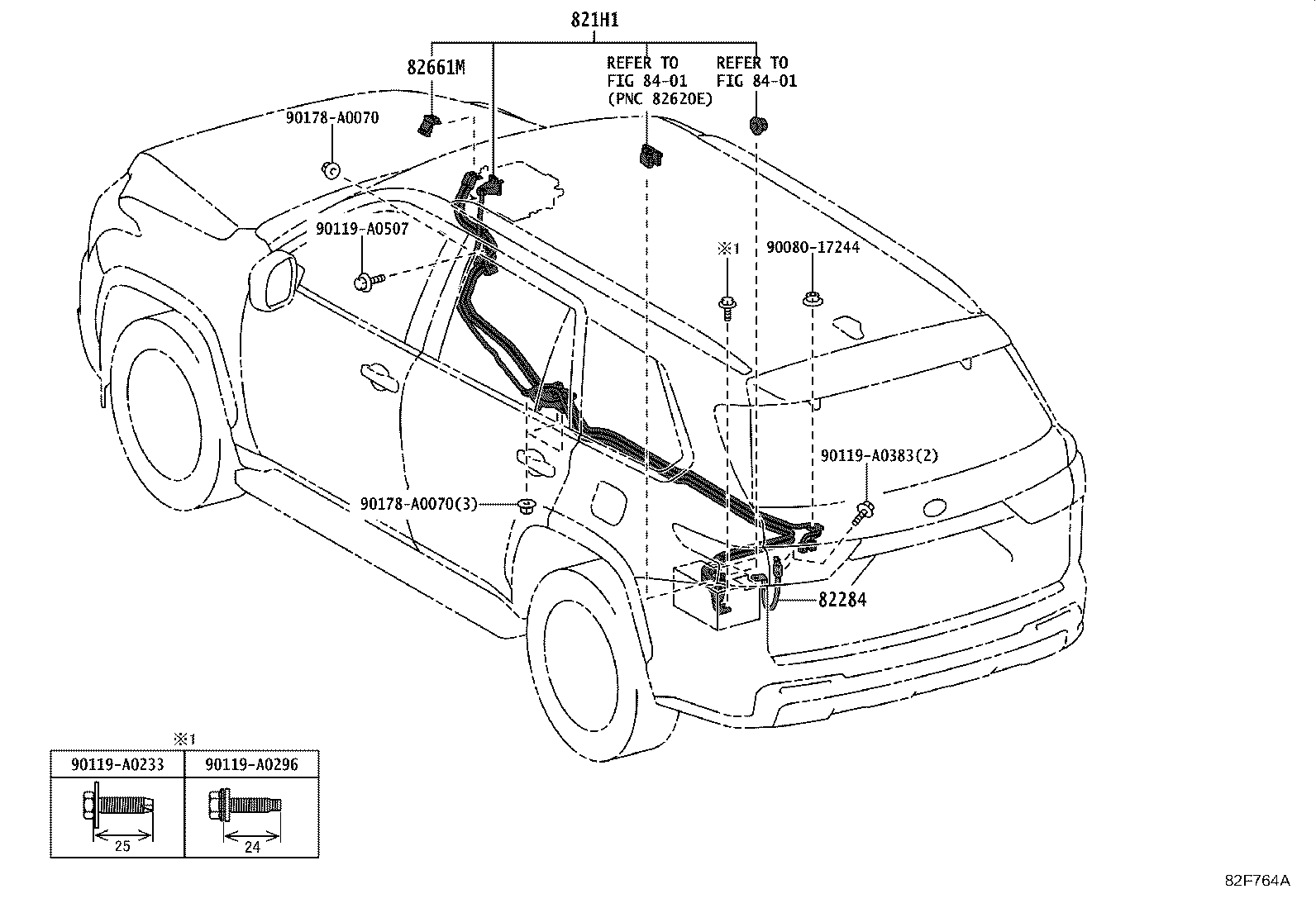 821H1

82661M

REFER TO FIG 84-01 (PNC 82620E)

REFER TO FIG 84-01

90178-A0070

90119-A0507

※1

90080-17244

90119-A0383(2)

90178-A0070(3)

82284

※1

| 90119-A0233 | 90119-A0296 |
|---|---|
| 25 | 24 |

82F764A