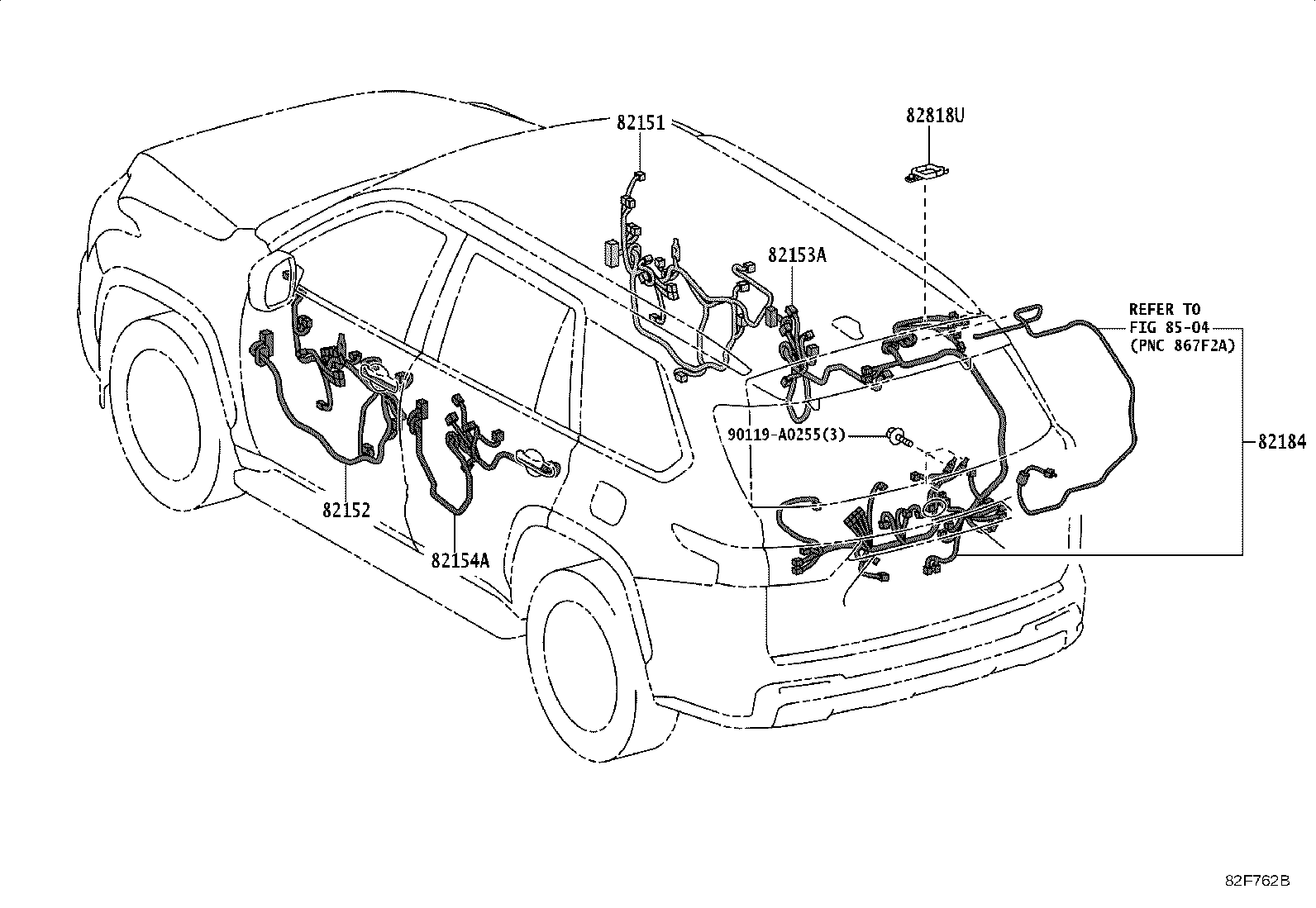 82151

82818U

82153A

REFER TO
FIG 85-04
(PNC 867F2A)

90119-A0255(3)

82184

82152

82154A

82F762B