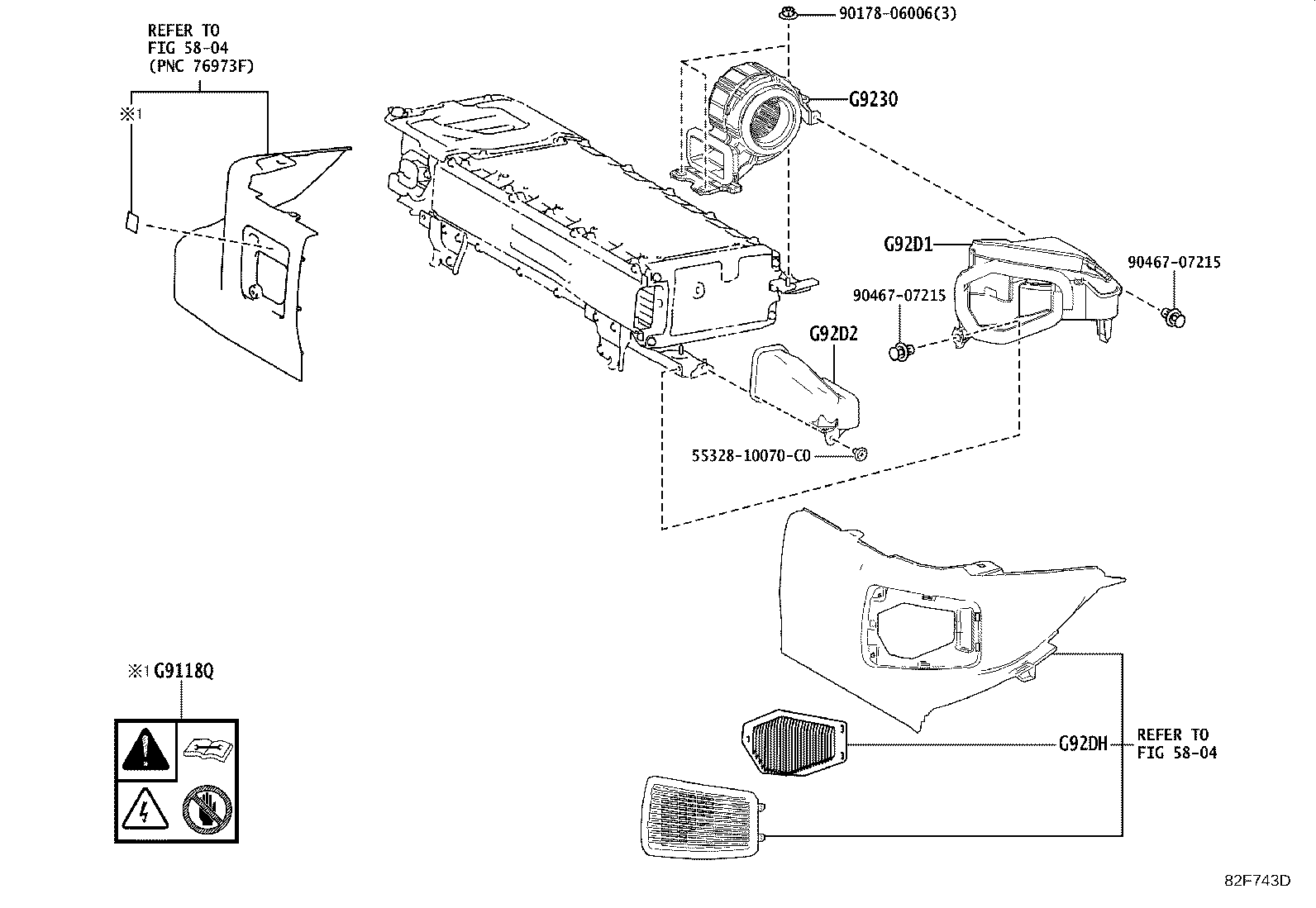 REFER TO
FIG 58-04
(PNC 76973F)

※1

90178-06006(3)

G9230

G92D1

90467-07215

90467-07215

G92D2

55328-10070-C0

※1 G9118Q

G92DH

REFER TO
FIG 58-04

82F743D