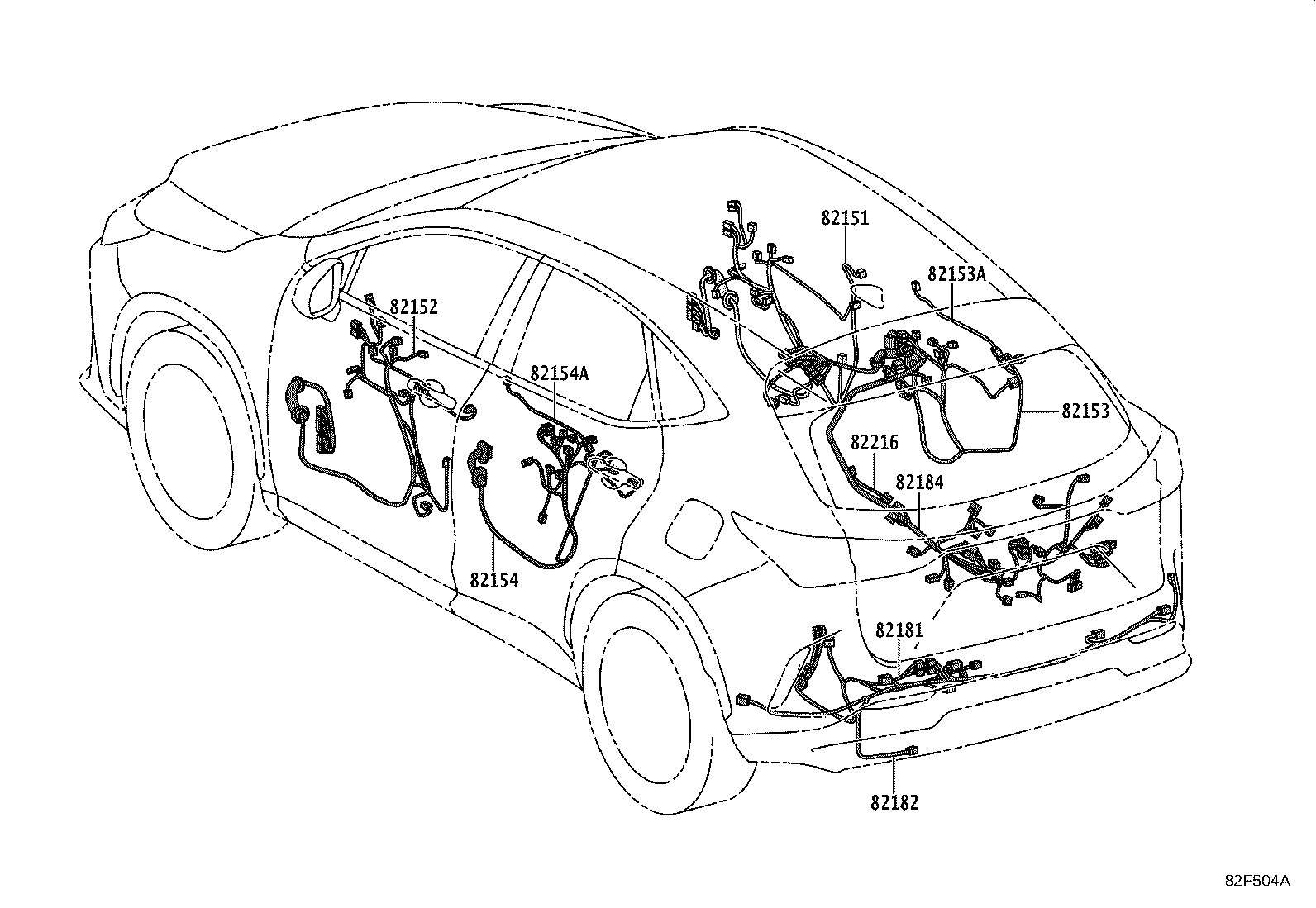 82151
82153A
82152
82154A
82153
82216
82184
82154
82181
82182
82F504A