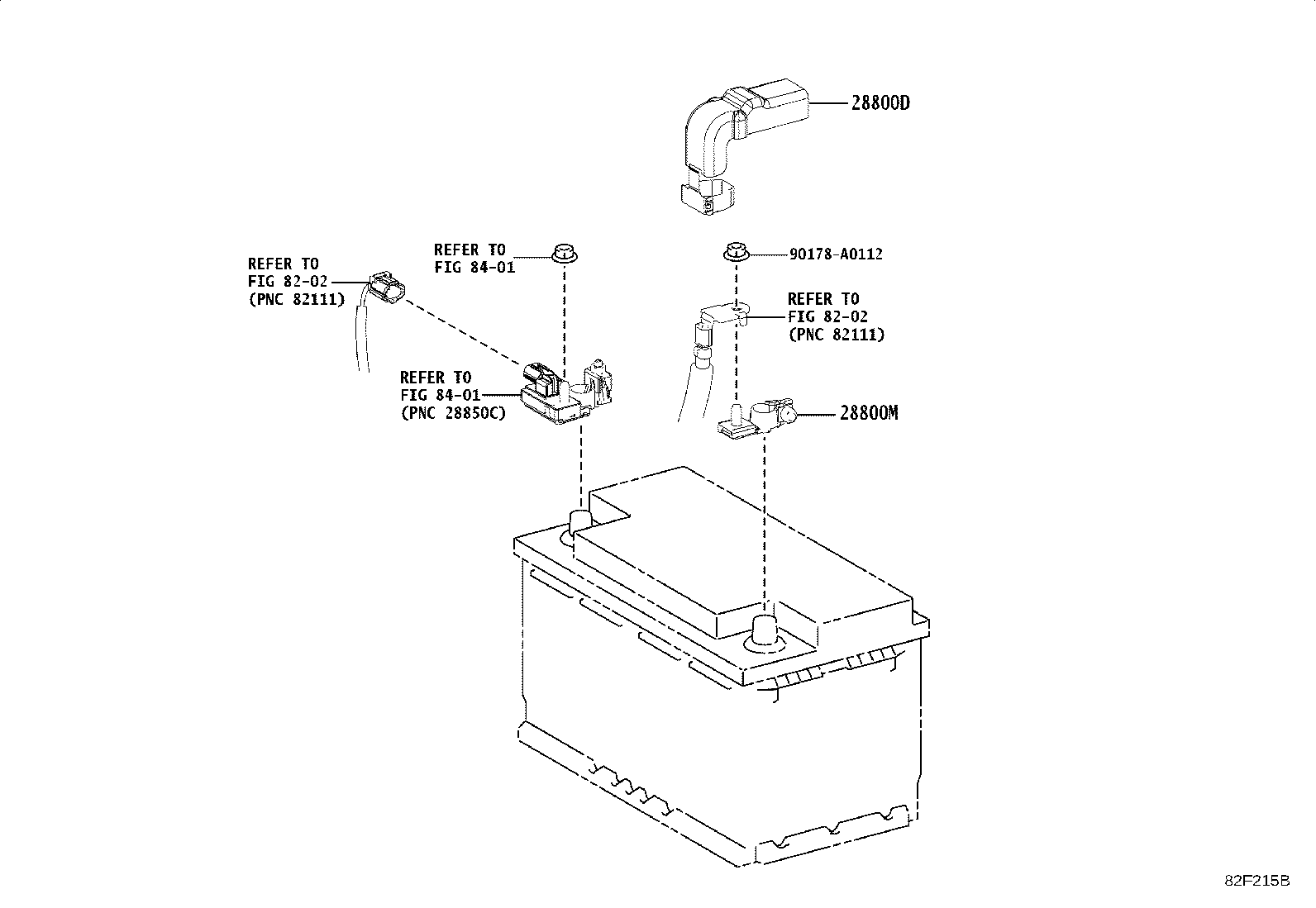 28800D

REFER TO
FIG 84-01

90178-A0112

REFER TO
FIG 82-02
(PNC 82111)

REFER TO
FIG 82-02
(PNC 82111)

REFER TO
FIG 84-01
(PNC 28850C)

28800M

82F215B