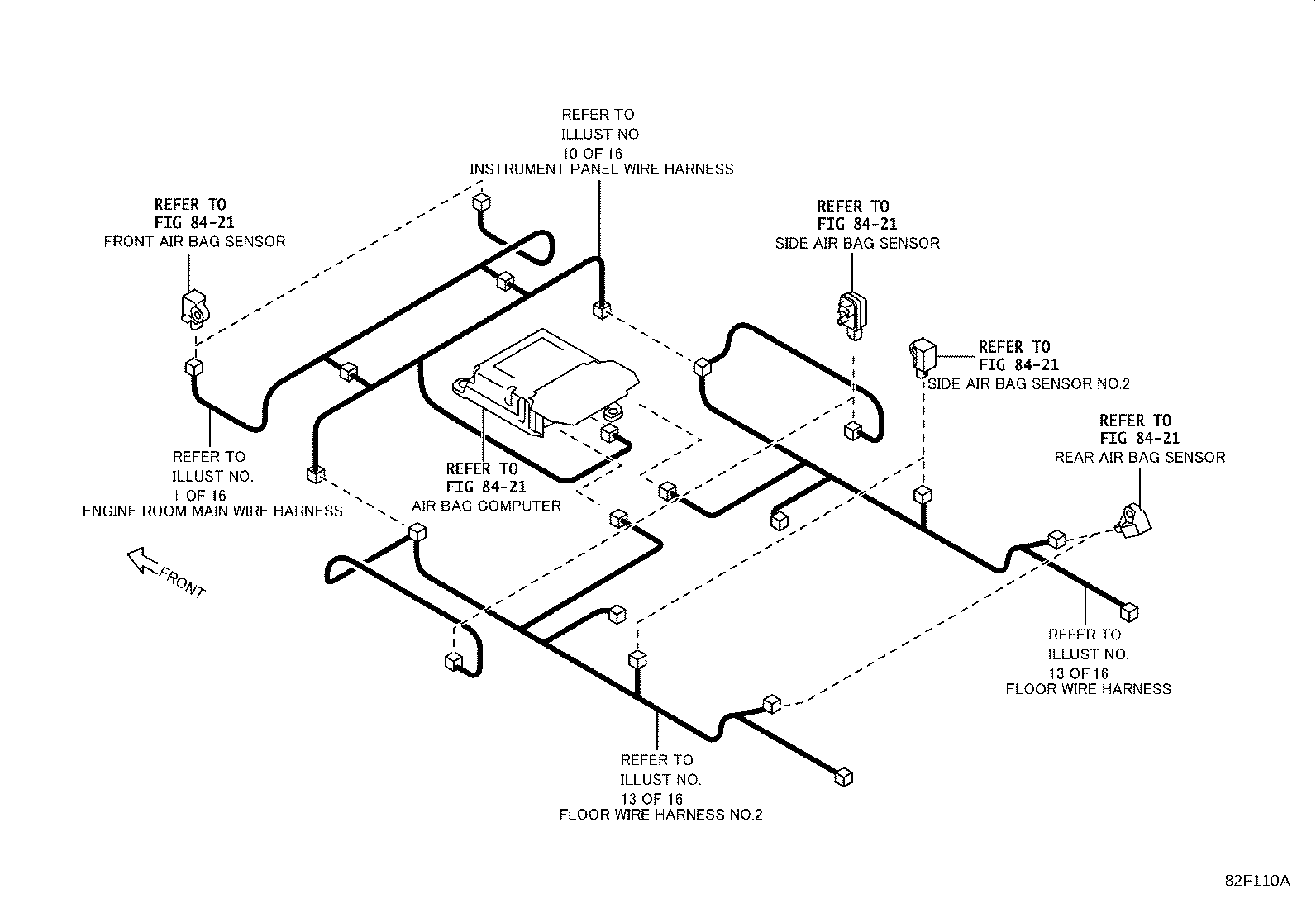 REFER TO
ILLUST NO.
10 OF 16
INSTRUMENT PANEL WIRE HARNESS

REFER TO
FIG 84-21
FRONT AIR BAG SENSOR

REFER TO
FIG 84-21
SIDE AIR BAG SENSOR

REFER TO
FIG 84-21
SIDE AIR BAG SENSOR NO.2

REFER TO
FIG 84-21
REAR AIR BAG SENSOR

REFER TO
ILLUST NO.
1 OF 16
ENGINE ROOM MAIN WIRE HARNESS

REFER TO
FIG 84-21
AIR BAG COMPUTER

FRONT

REFER TO
ILLUST NO.
13 OF 16
FLOOR WIRE HARNESS

REFER TO
ILLUST NO.
13 OF 16
FLOOR WIRE HARNESS NO.2

82F110A