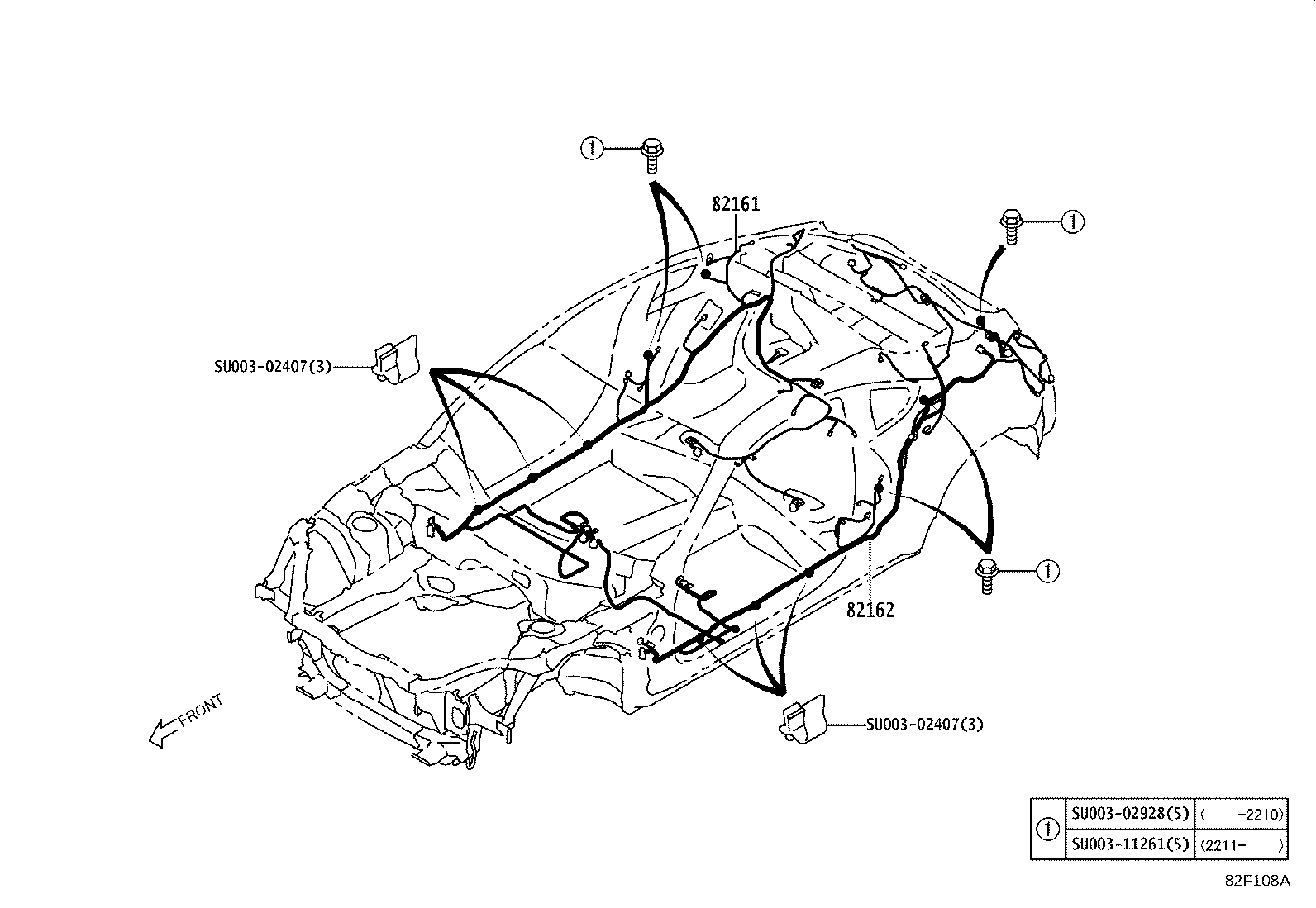 ①

82161

①

SU003-02407(3)

①

82162

FRONT

SU003-02407(3)

| ① | SU003-02928(5) | ( -2210) |
|---|---|---|
| | SU003-11261(5) | (2211- ) |

82F108A