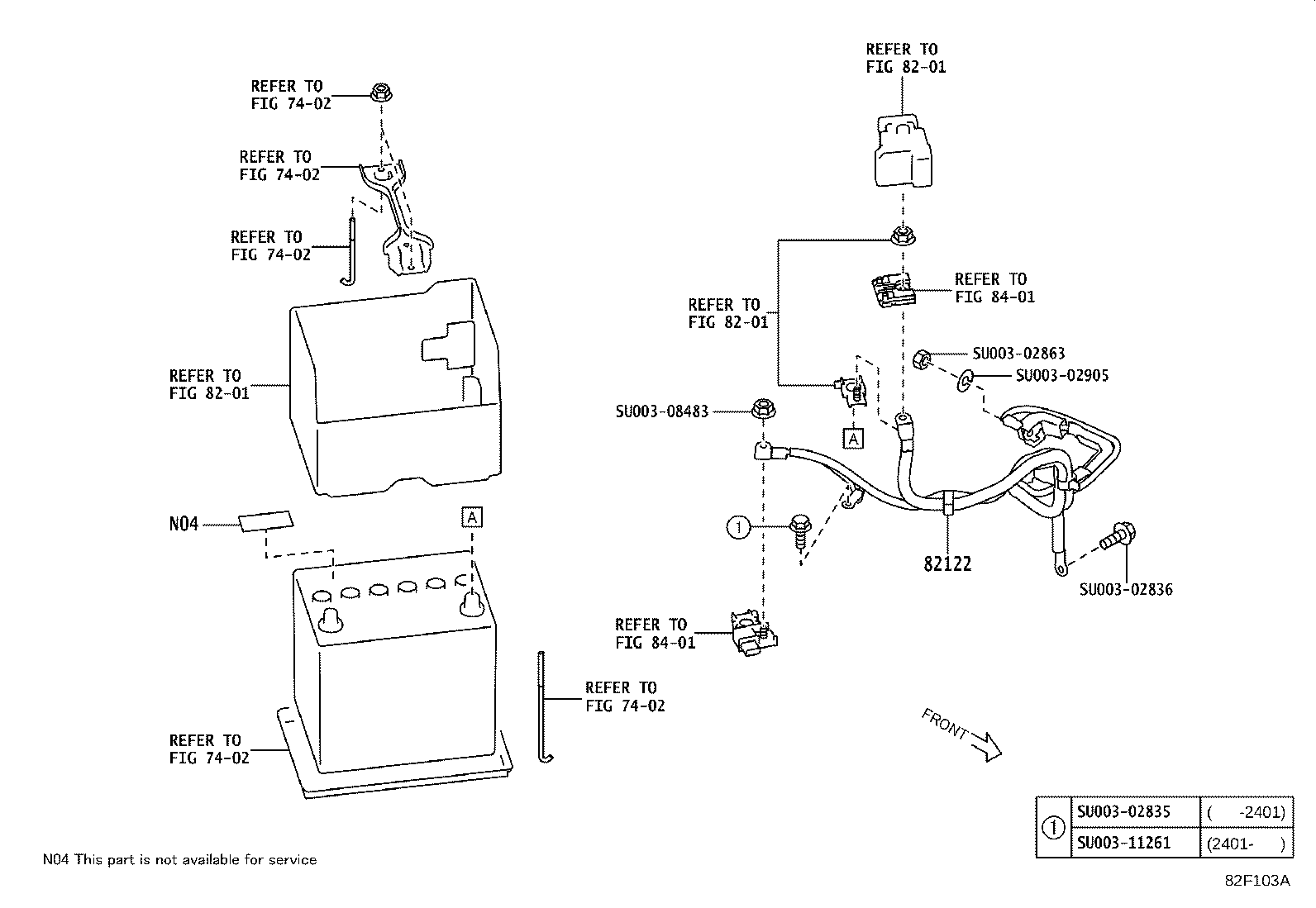 REFER TO
FIG 74-02

REFER TO
FIG 74-02

REFER TO
FIG 74-02

REFER TO
FIG 82-01

N04

A

REFER TO
FIG 74-02

REFER TO
FIG 74-02

REFER TO
FIG 82-01

REFER TO
FIG 84-01

REFER TO
FIG 82-01

SU003-02863

SU003-02905

SU003-08483

A

1

82122

SU003-02836

REFER TO
FIG 84-01

FRONT

| 1 | SU003-02835 | (　-2401) |
|---|---|---|
| | SU003-11261 | (2401-　) |

N04 This part is not available for service

82F103A