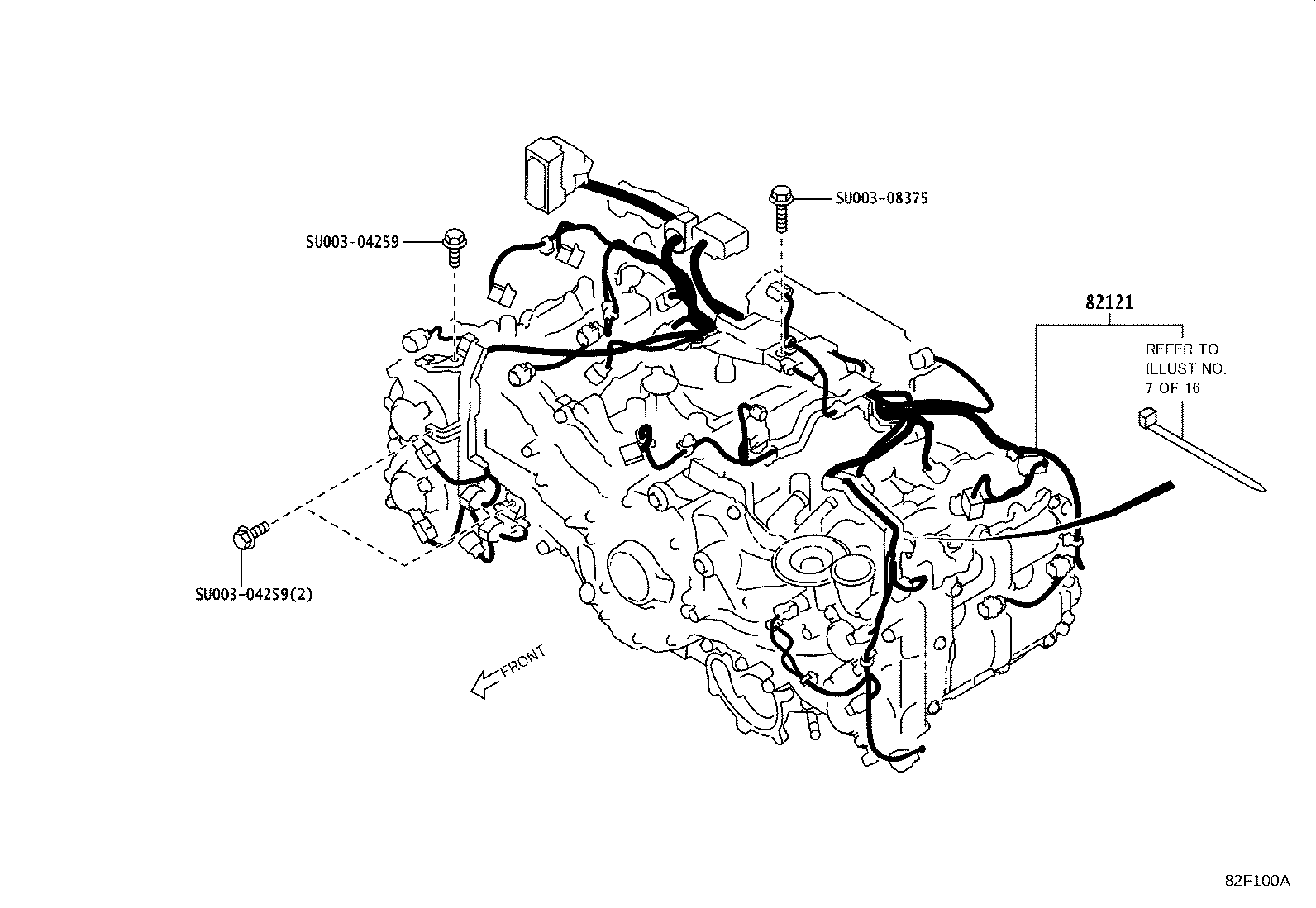 SU003-08375

SU003-04259

82121

REFER TO ILLUST NO. 7 OF 16

SU003-04259(2)

FRONT

82F100A