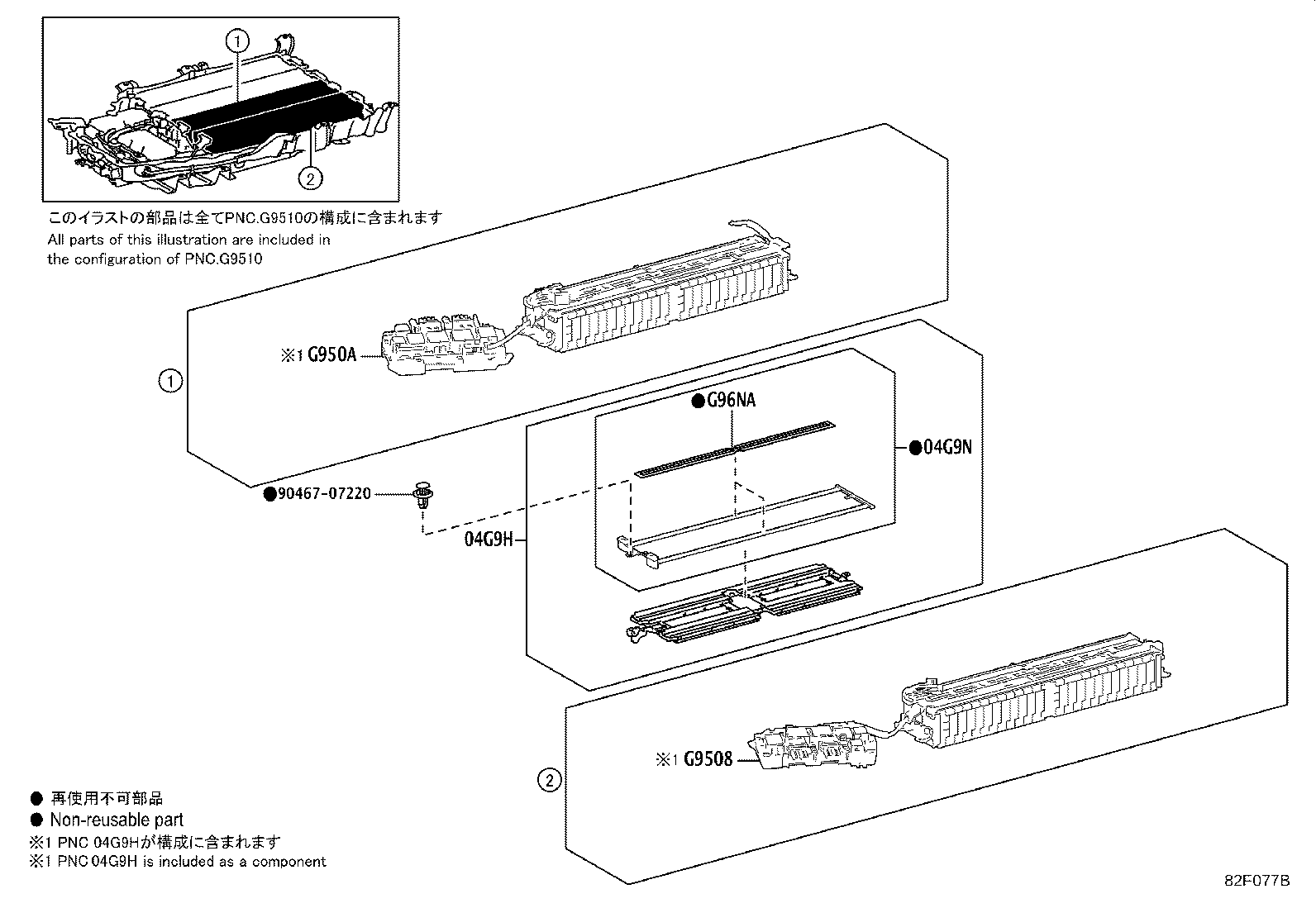 ①
②
このイラストの部品は全てPNC.G9510の構成に含まれます
All parts of this illustration are included in the configuration of PNC.G9510

①
※1 G950A
●G96NA
●04G9N
●90467-07220
04G9H
②
※1 G9508

● 再使用不可部品
● Non-reusable part
※1 PNC 04G9Hが構成に含まれます
※1 PNC 04G9H is included as a component

82F077B