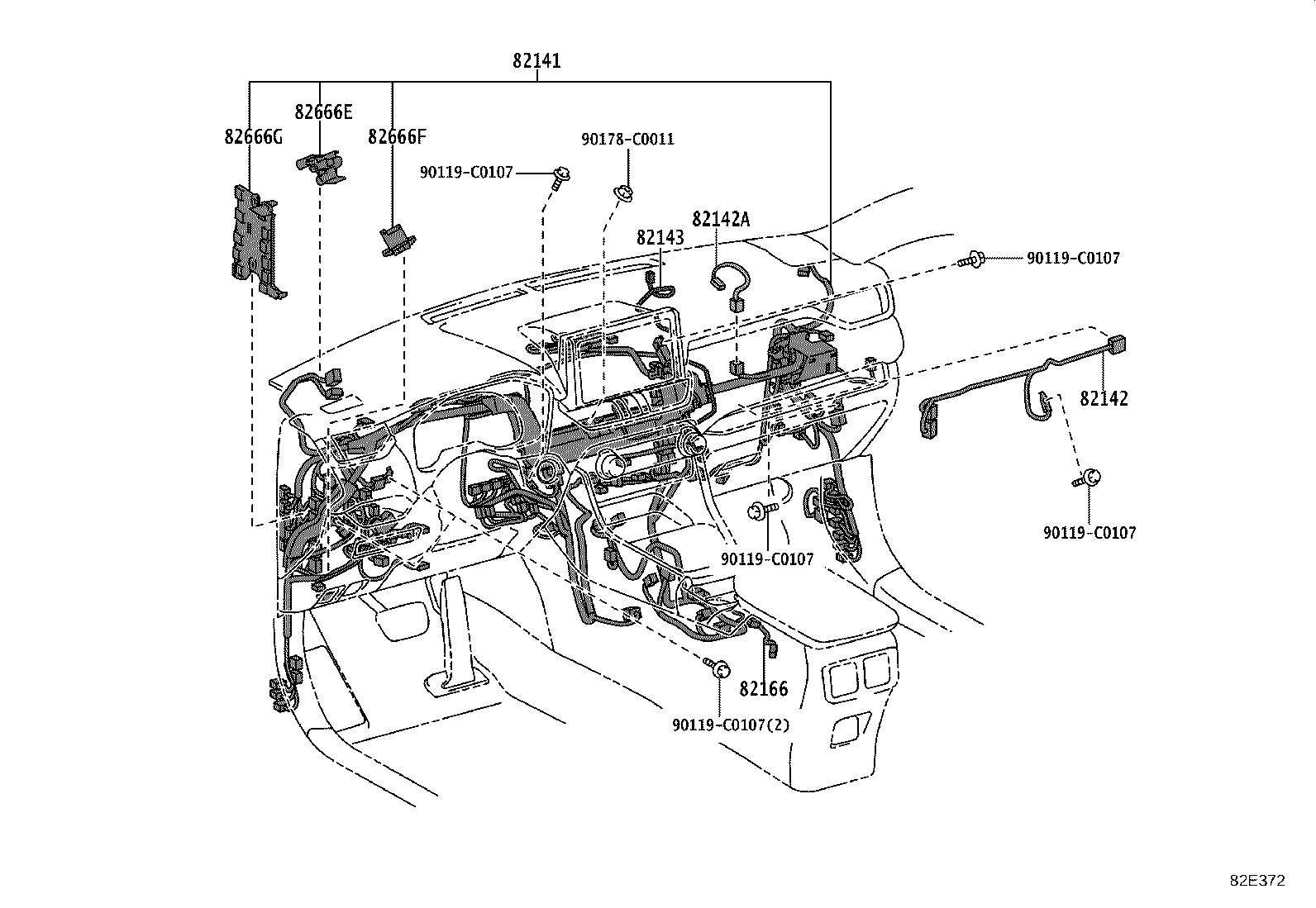 82141

82666E

82666G

82666F

90178-C0011

90119-C0107

82142A

82143

90119-C0107

82142

90119-C0107

90119-C0107

82166

90119-C0107(2)

82E372