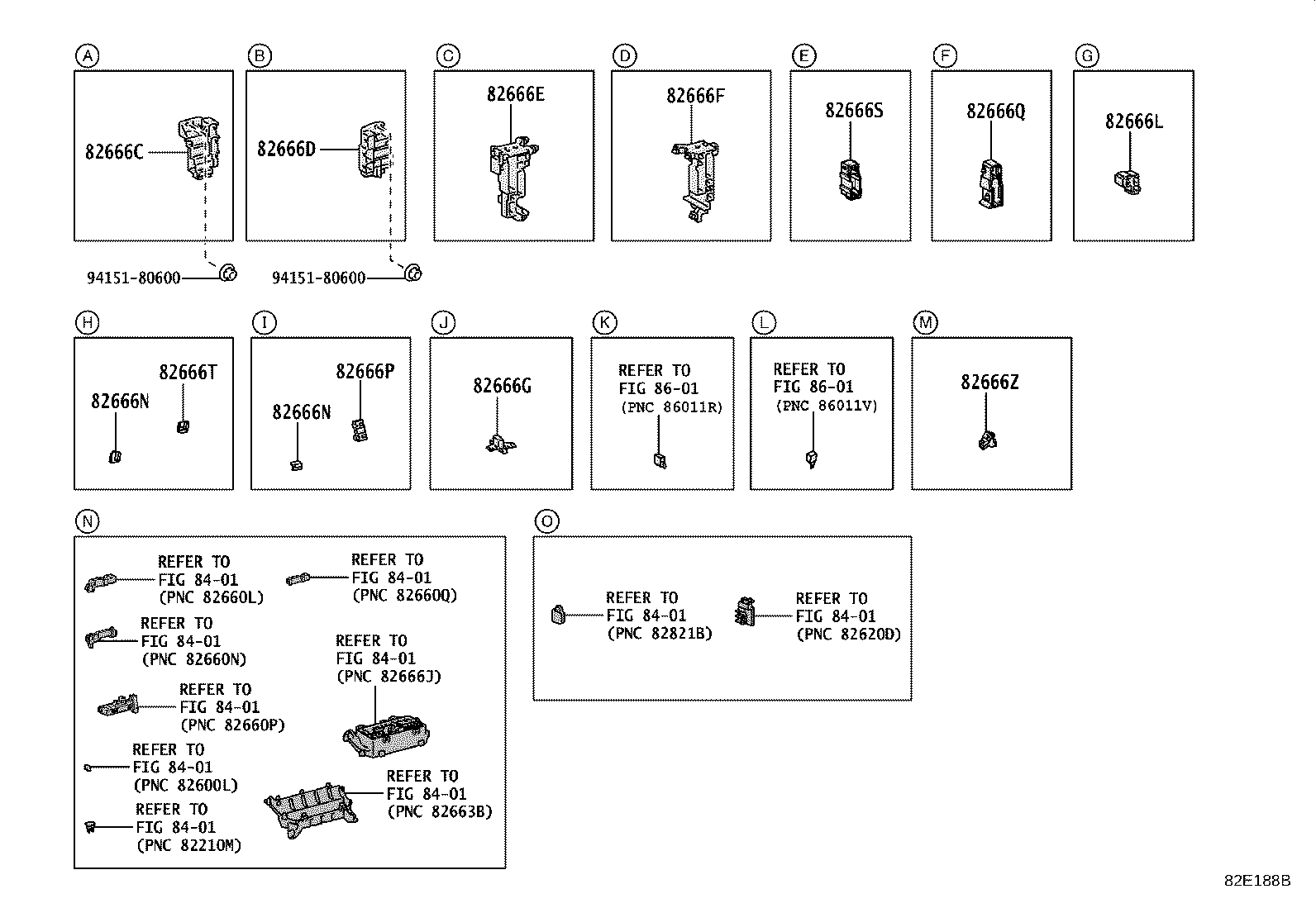 A

82666C

94151-80600

B

82666D

94151-80600

C

82666E

D

82666F

E

82666S

F

82666Q

G

82666L

H

82666T

82666N

I

82666P

82666N

J

82666G

K

REFER TO
FIG 86-01
(PNC 86011R)

L

REFER TO
FIG 86-01
(PNC 86011V)

M

82666Z

N

REFER TO
FIG 84-01
(PNC 82660L)

REFER TO
FIG 84-01
(PNC 82660Q)

REFER TO
FIG 84-01
(PNC 82660N)

REFER TO
FIG 84-01
(PNC 82666J)

REFER TO
FIG 84-01
(PNC 82660P)

REFER TO
FIG 84-01
(PNC 82600L)

REFER TO
FIG 84-01
(PNC 82663B)

REFER TO
FIG 84-01
(PNC 82210M)

O

REFER TO
FIG 84-01
(PNC 82821B)

REFER TO
FIG 84-01
(PNC 82620D)

82E188B