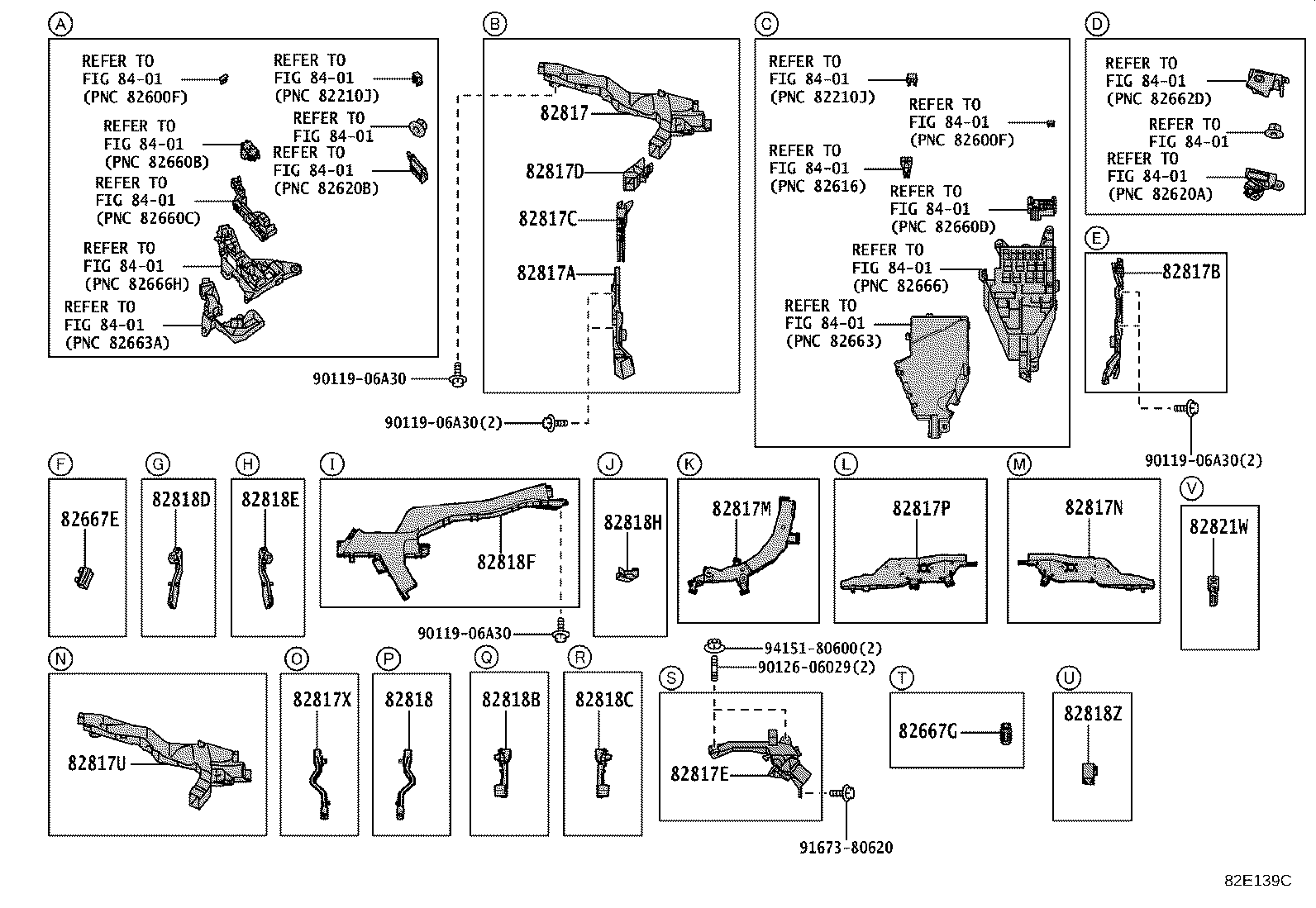 A
REFER TO FIG 84-01 (PNC 82600F)
REFER TO FIG 84-01 (PNC 82210J)
REFER TO FIG 84-01
REFER TO FIG 84-01 (PNC 82660B)
REFER TO FIG 84-01 (PNC 82620B)
REFER TO FIG 84-01 (PNC 82660C)
REFER TO FIG 84-01 (PNC 82666H)
REFER TO FIG 84-01 (PNC 82663A)
90119-06A30

B
82817
82817D
82817C
82817A
90119-06A30(2)

C
REFER TO FIG 84-01 (PNC 82210J)
REFER TO FIG 84-01 (PNC 82600F)
REFER TO FIG 84-01 (PNC 82616)
REFER TO FIG 84-01 (PNC 82660D)
REFER TO FIG 84-01 (PNC 82666)
REFER TO FIG 84-01 (PNC 82663)

D
REFER TO FIG 84-01 (PNC 82662D)
REFER TO FIG 84-01
REFER TO FIG 84-01 (PNC 82620A)

E
82817B
90119-06A30(2)

F
82667E

G
82818D

H
82818E

I
82818F
90119-06A30

J
82818H

K
82817M

L
82817P

M
82817N

V
82821W

N
82817U

O
82817X

P
82818

Q
82818B

R
82818C

S
94151-80600(2)
90126-06029(2)
82817E
91673-80620

T
82667G

U
82818Z

82E139C