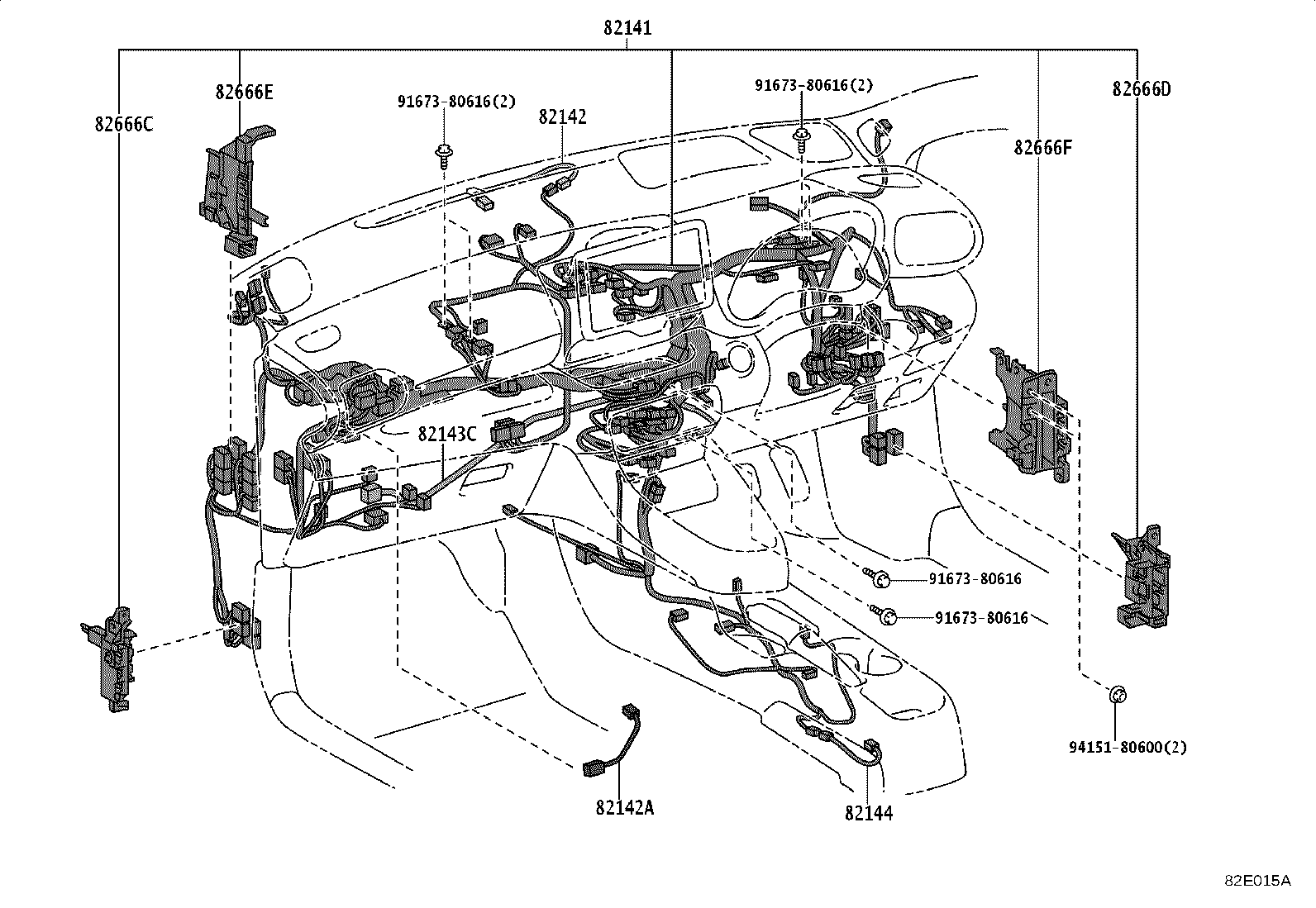 82141

82666E

82666C

91673-80616(2)

82142

91673-80616(2)

82666D

82666F

82143C

91673-80616

91673-80616

94151-80600(2)

82142A

82144

82E015A