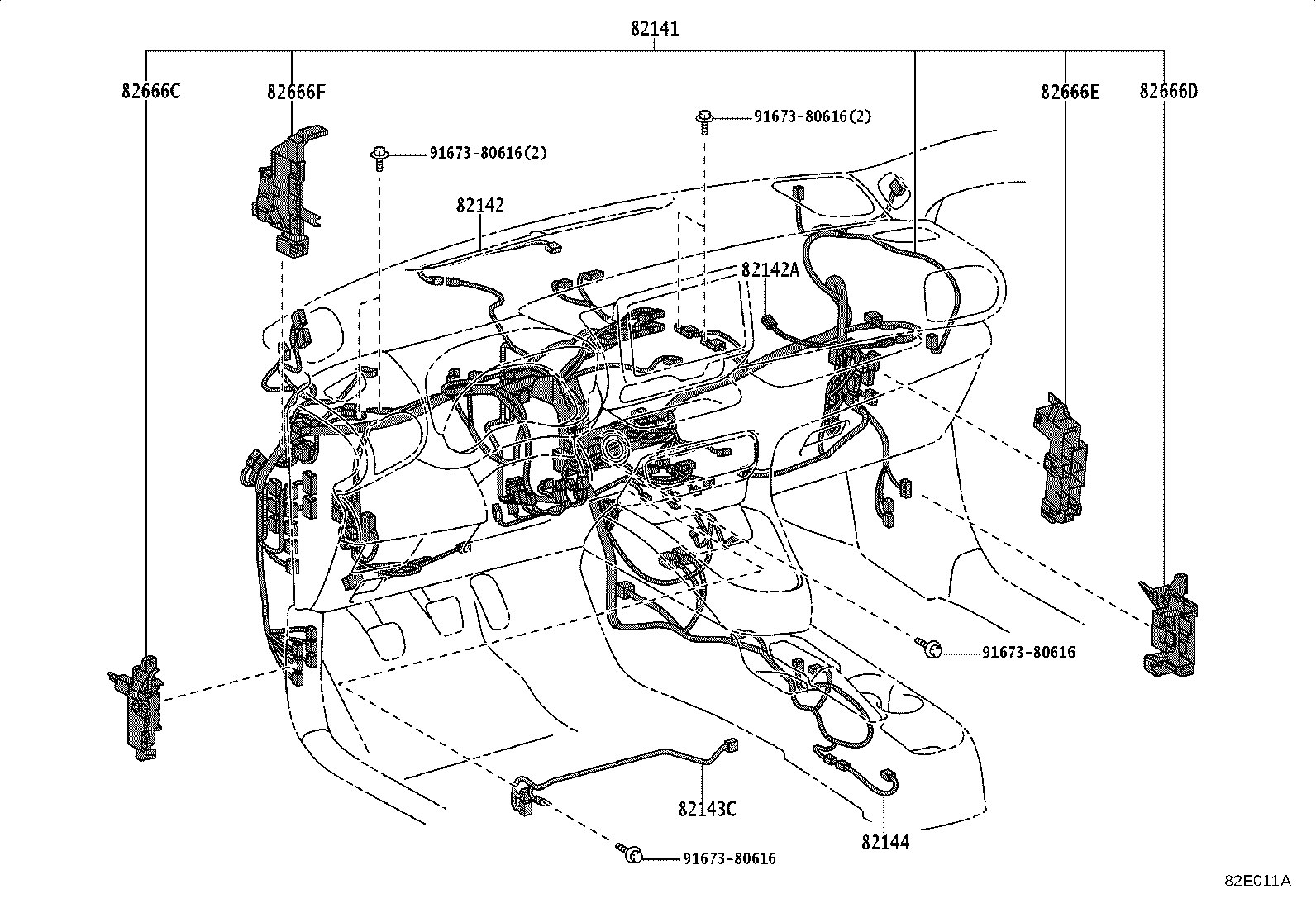 82141

82666C

82666F

82666E

82666D

91673-80616(2)

91673-80616(2)

82142

82142A

91673-80616

82143C

82144

91673-80616

82E011A